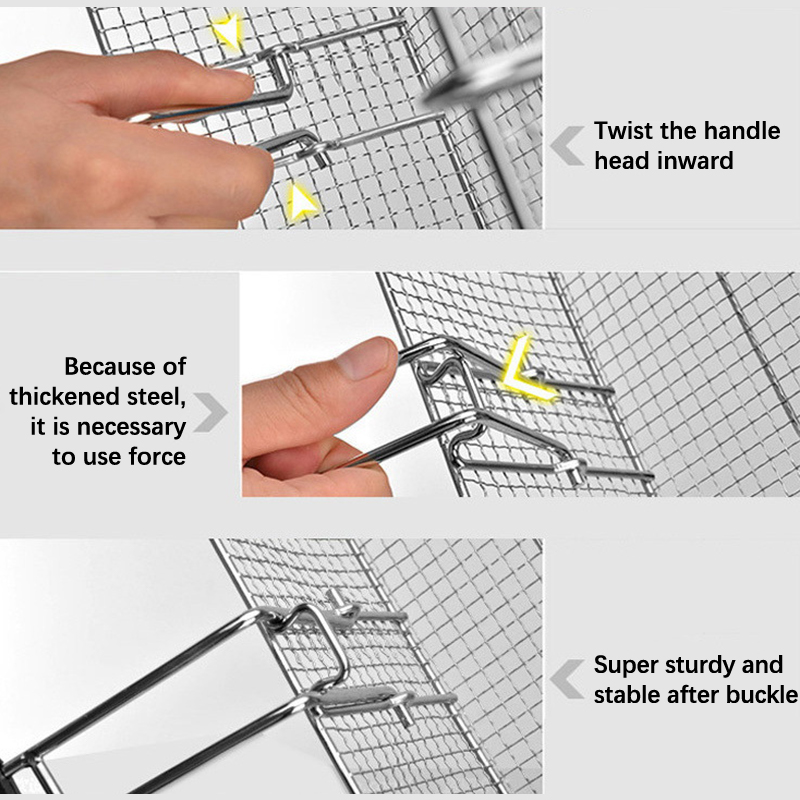 Twist the handle head inward

Because of thickened steel, it is necessary to use force

Super sturdy and stable after buckle