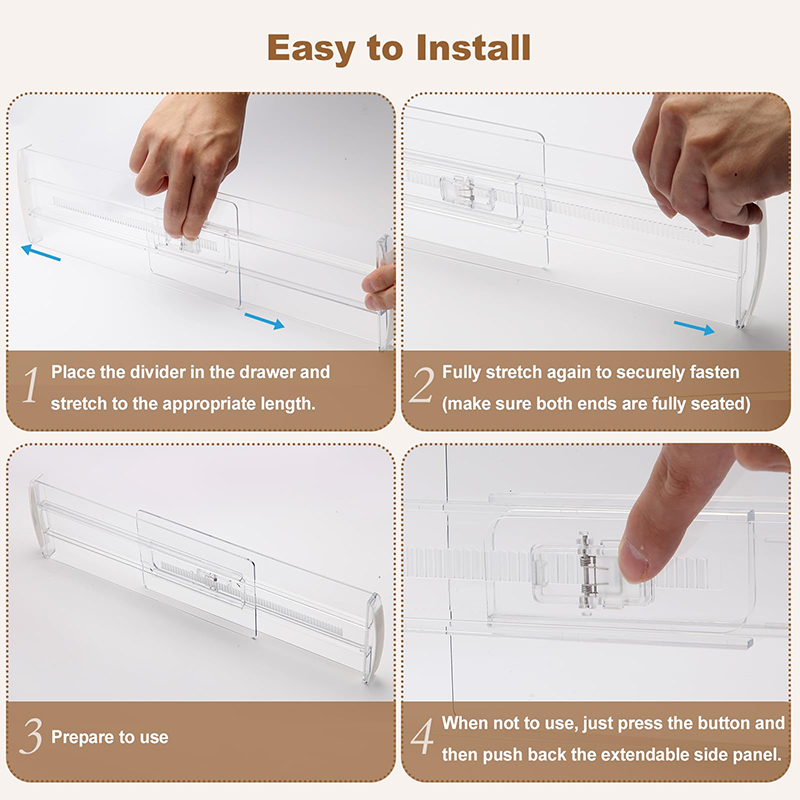 Easy to Install

1 Place the divider in the drawer and stretch to the appropriate length.

2 Fully stretch again to securely fasten (make sure both ends are fully seated)

3 Prepare to use

4 When not to use, just press the button and then push back the extendable side panel.