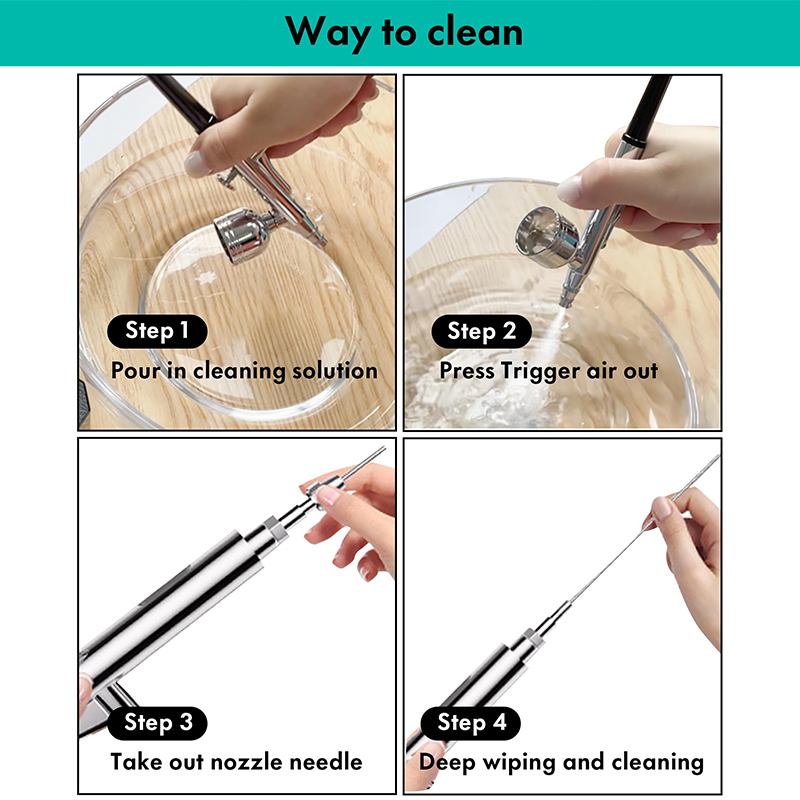 Way to clean

Step 1
Pour in cleaning solution

Step 2
Press Trigger air out

Step 3
Take out nozzle needle

Step 4
Deep wiping and cleaning