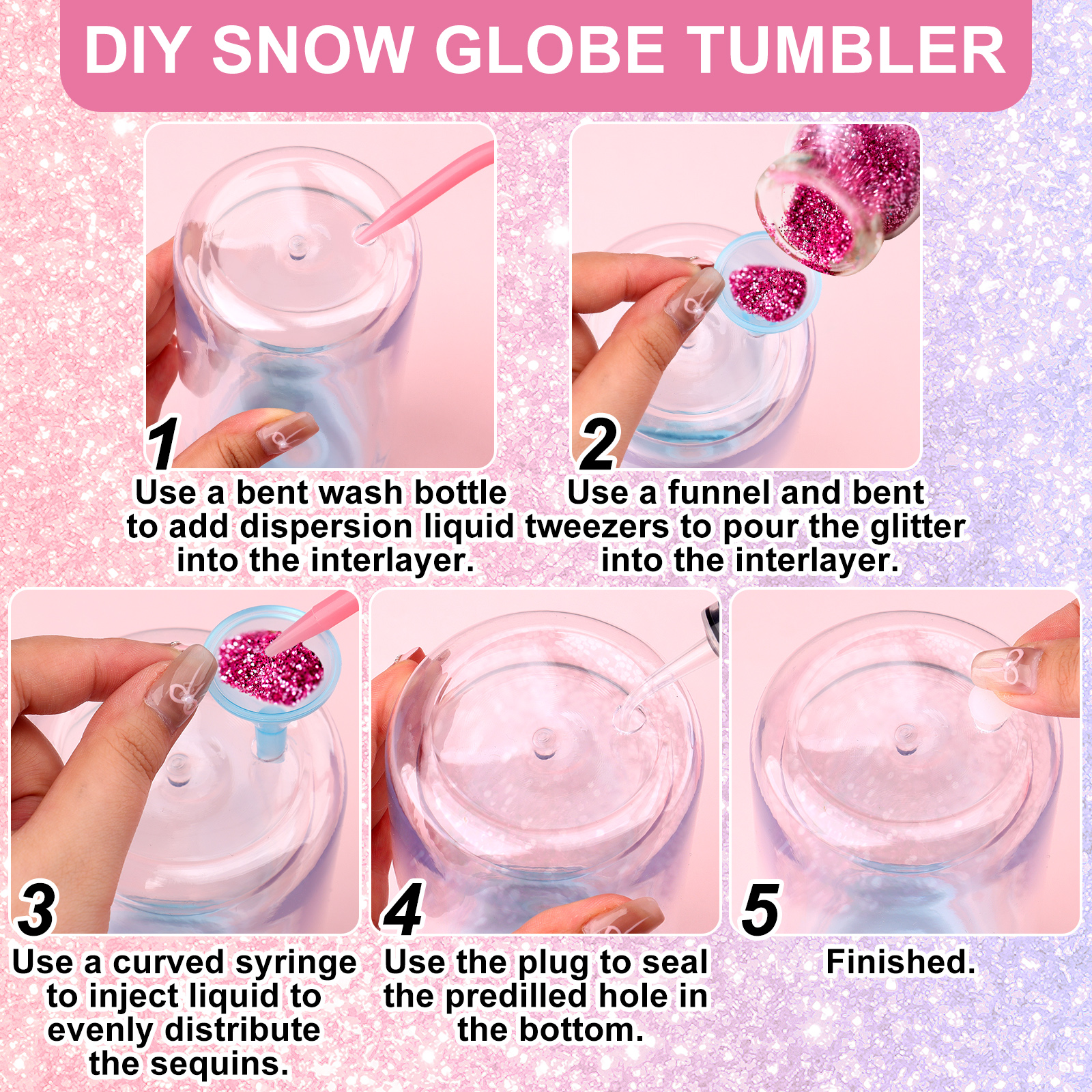 DIY SNOW GLOBE TUMBLER

1
Use a bent wash bottle to add dispersion liquid into the interlayer.

2
Use a funnel and bent tweezers to pour the glitter into the interlayer.

3
Use a curved syringe to inject liquid to evenly distribute the sequins.

4
Use the plug to seal the predilled hole in the bottom.

5
Finished.