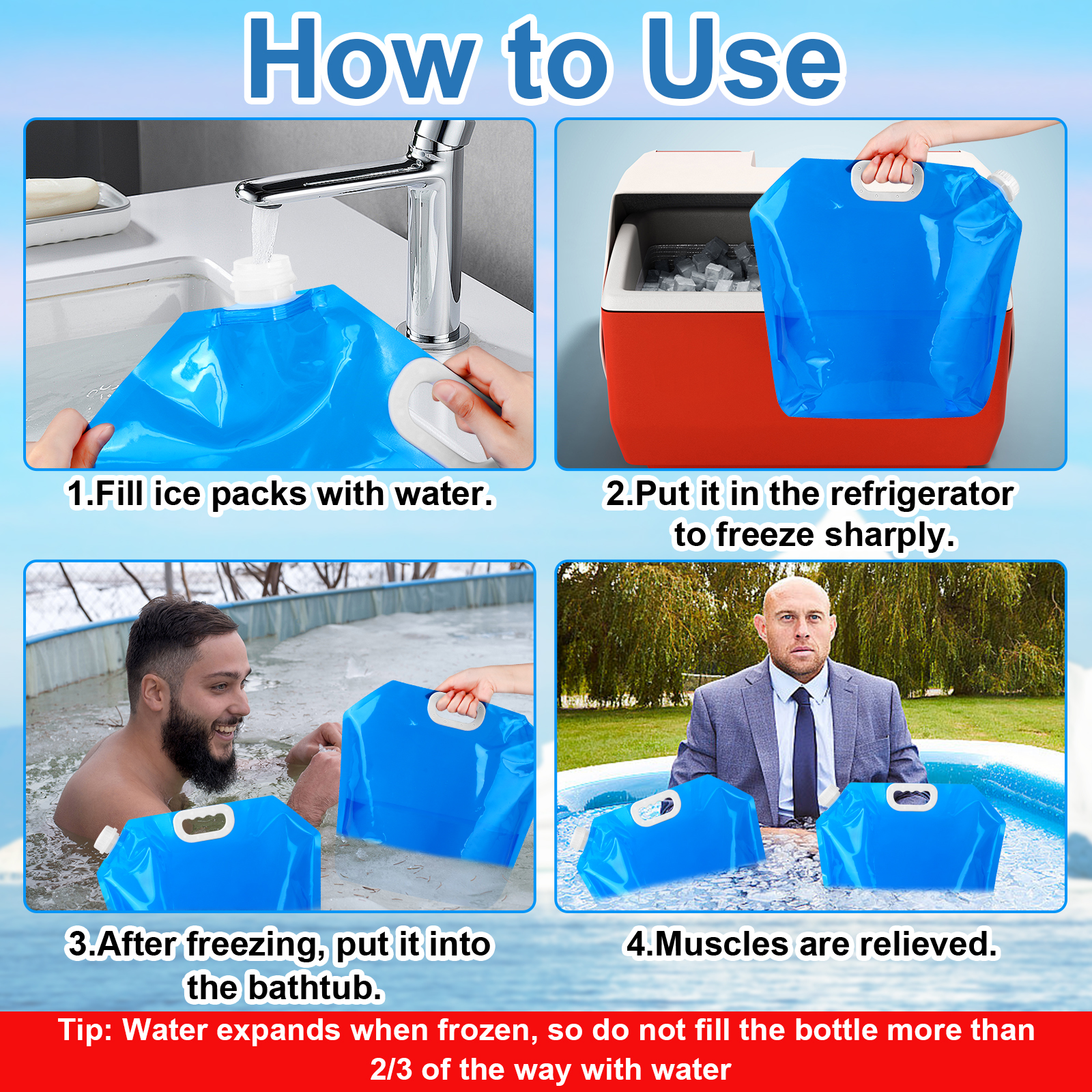 How to Use

1.Fill ice packs with water.

2.Put it in the refrigerator to freeze sharply.

3.After freezing, put it into the bathtub.

4.Muscles are relieved.

Tip: Water expands when frozen, so do not fill the bottle more than 2/3 of the way with water