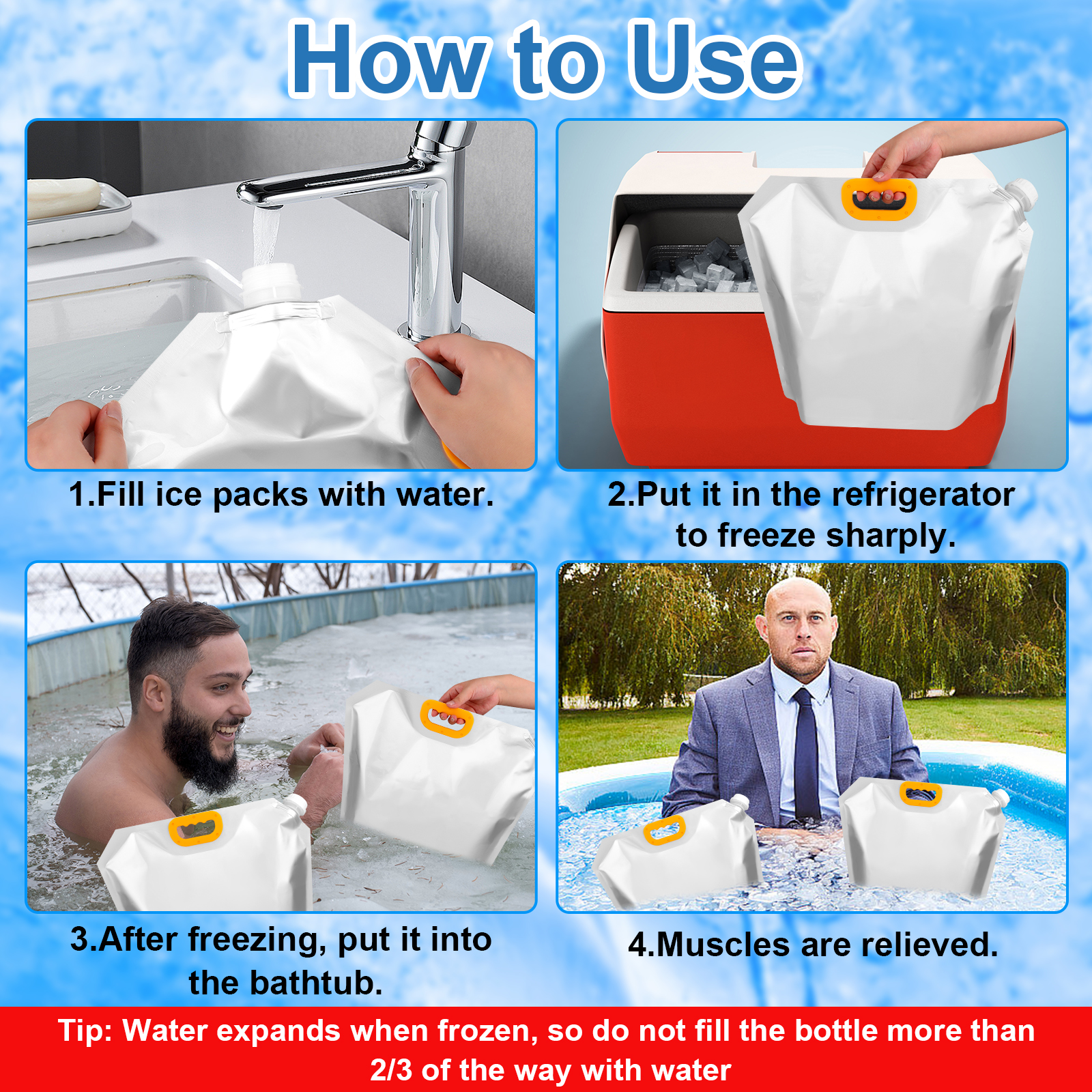 How to Use

1.Fill ice packs with water.

2.Put it in the refrigerator to freeze sharply.

3.After freezing, put it into the bathtub.

4.Muscles are relieved.

Tip: Water expands when frozen, so do not fill the bottle more than 2/3 of the way with water