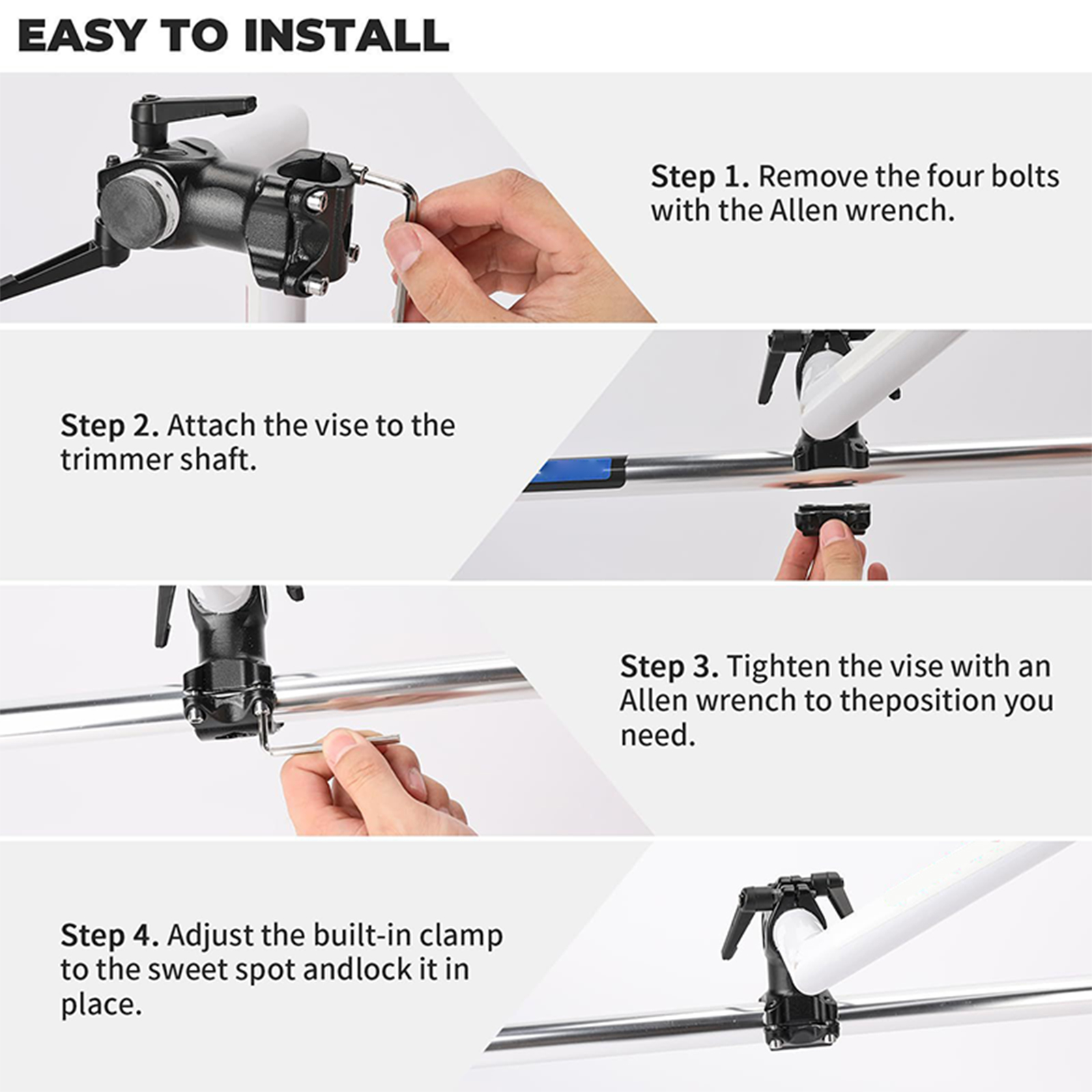 EASY TO INSTALL

Step 1. Remove the four bolts with the Allen wrench.

Step 2. Attach the vise to the trimmer shaft.

Step 3. Tighten the vise with an Allen wrench to theposition you need.

Step 4. Adjust the built-in clamp to the sweet spot andlock it in place.