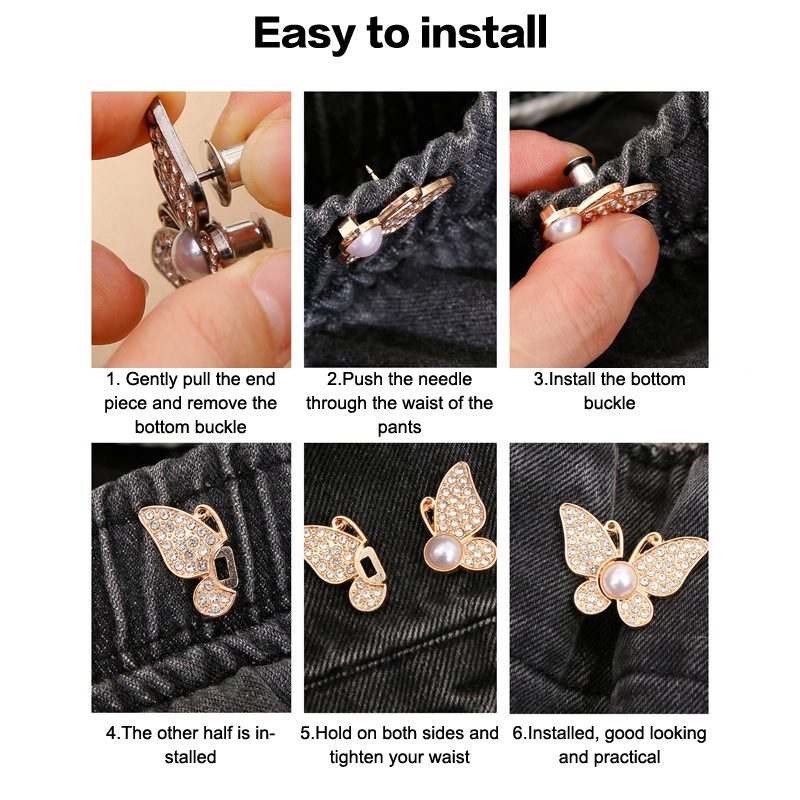 Easy to install

1. Gently pull the end piece and remove the bottom buckle

2.Push the needle through the waist of the pants

3.Install the bottom buckle

4.The other half is installed

5.Hold on both sides and tighten your waist

6.Installed, good looking and practical