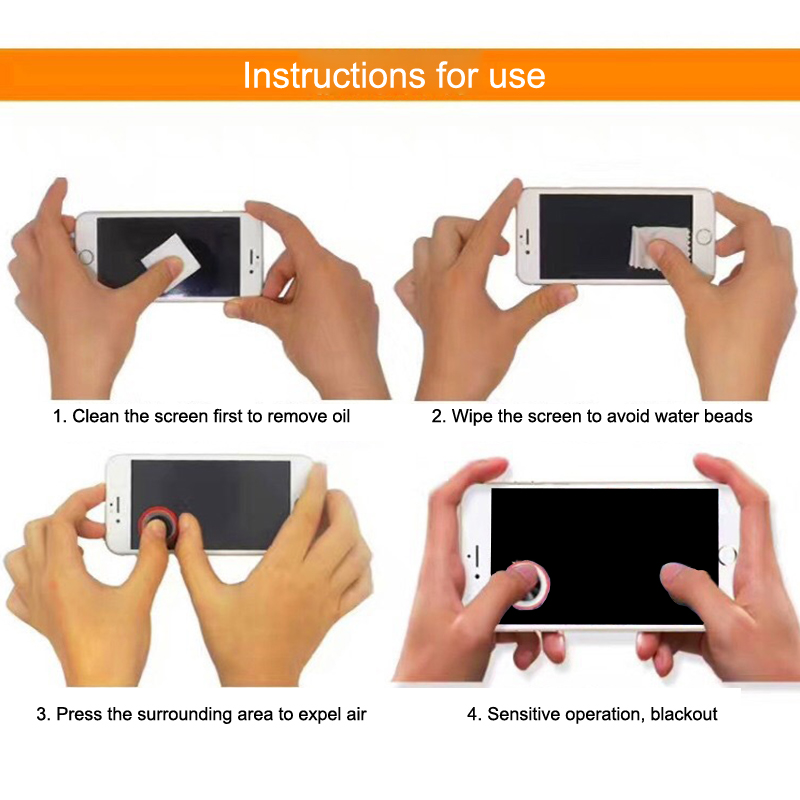 Instructions for use

1. Clean the screen first to remove oil

2. Wipe the screen to avoid water beads

3. Press the surrounding area to expel air

4. Sensitive operation, blackout