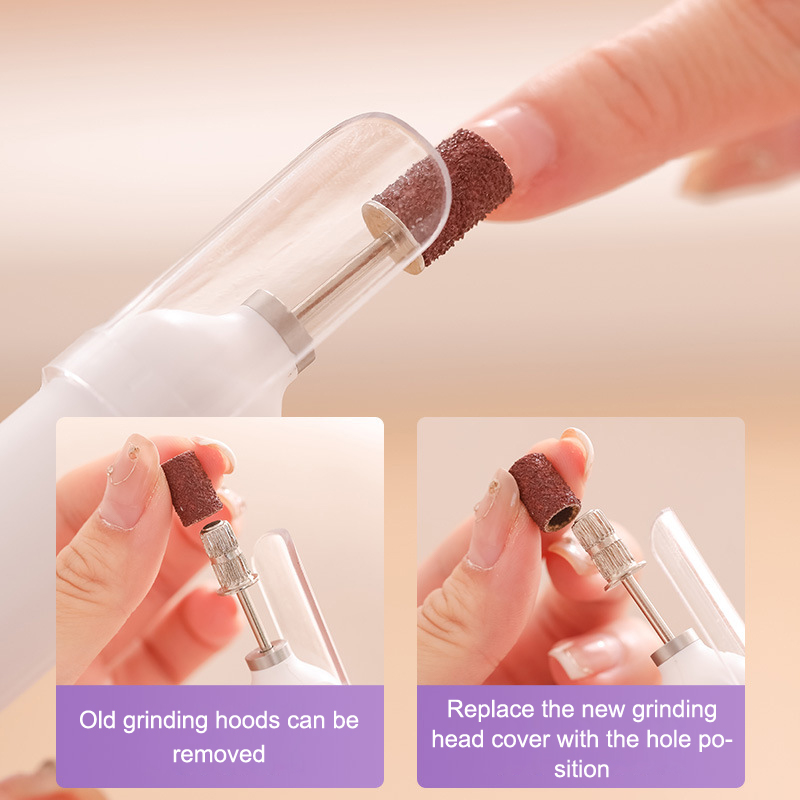 Old grinding hoods can be removed

Replace the new grinding head cover with the hole position