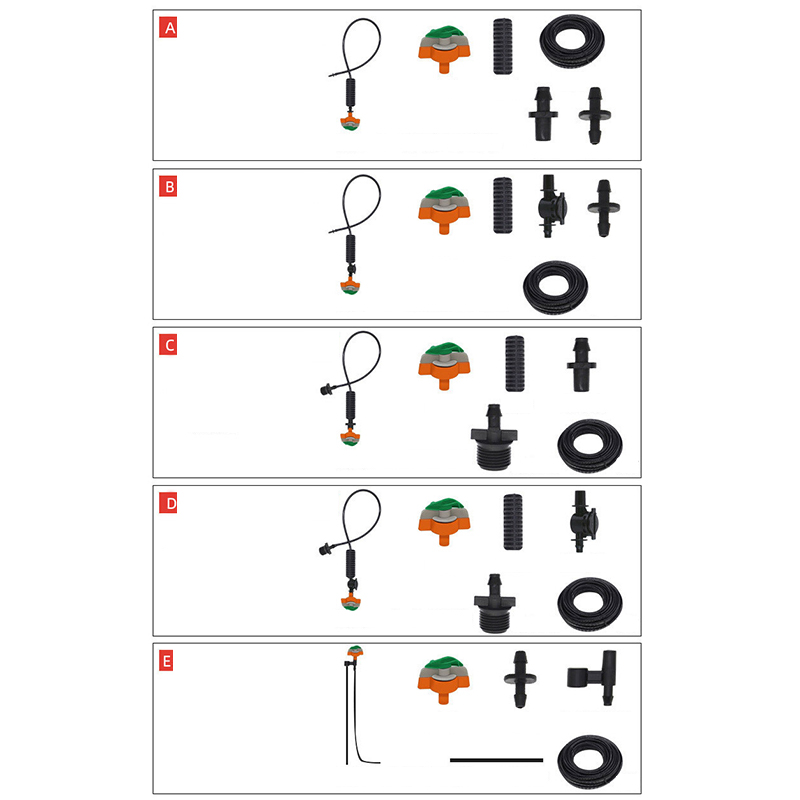 A

B

C

D

E