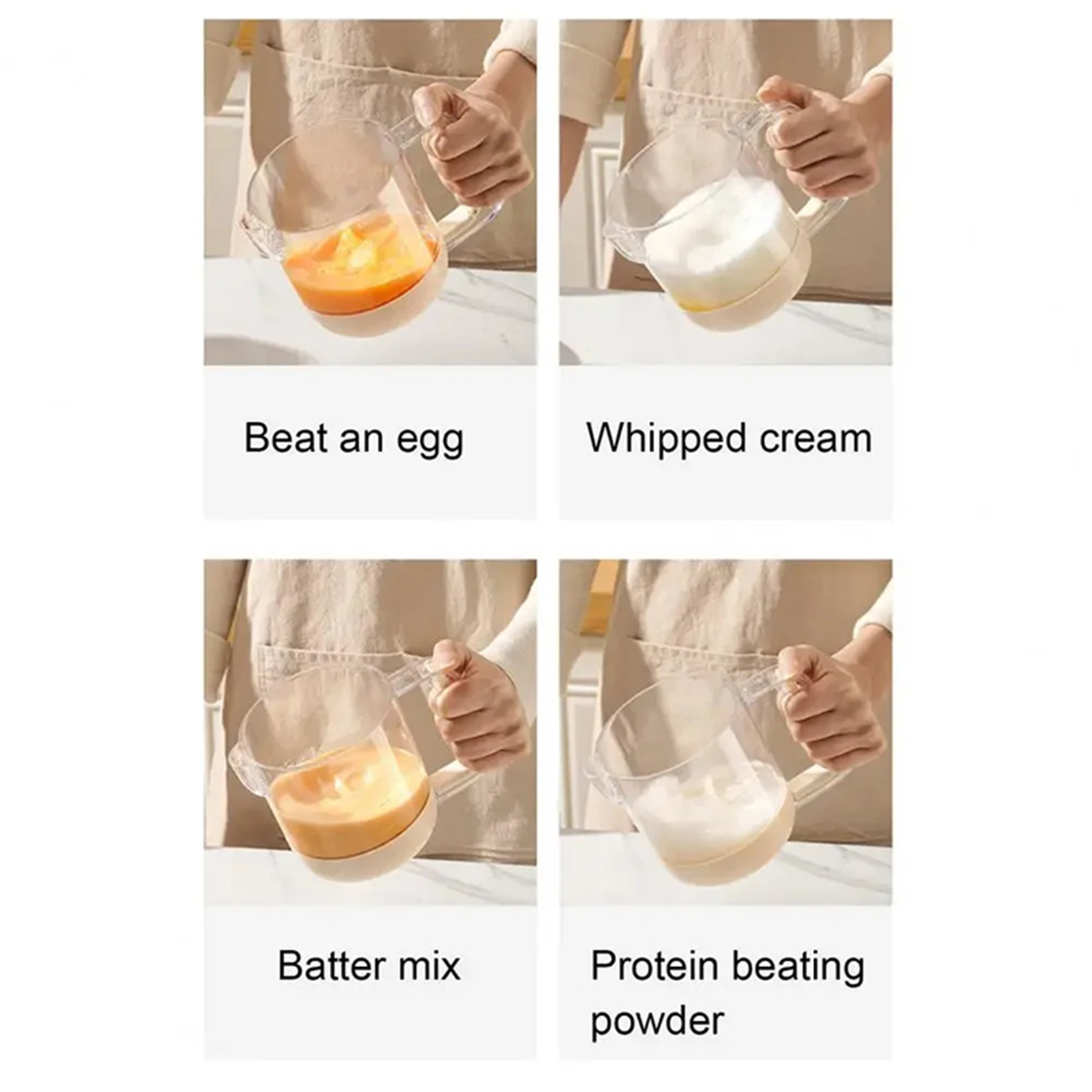 Beat an egg

Whipped cream

Batter mix

Protein beating powder