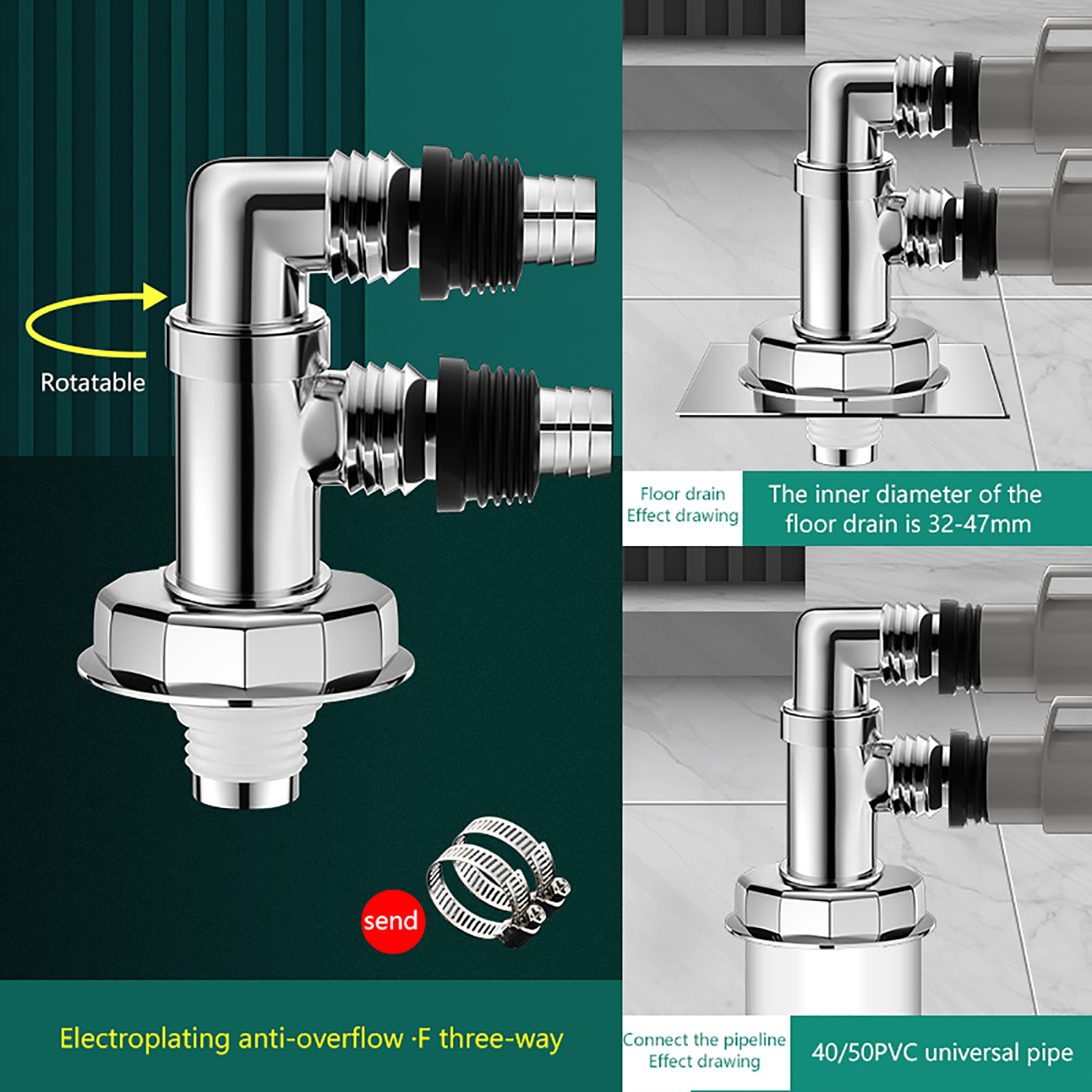 Rotatable

send

Electroplating anti-overflow ·F three-way

Floor drain
Effect drawing

The inner diameter of the floor drain is 32-47mm

Connect the pipeline
Effect drawing

40/50PVC universal pipe