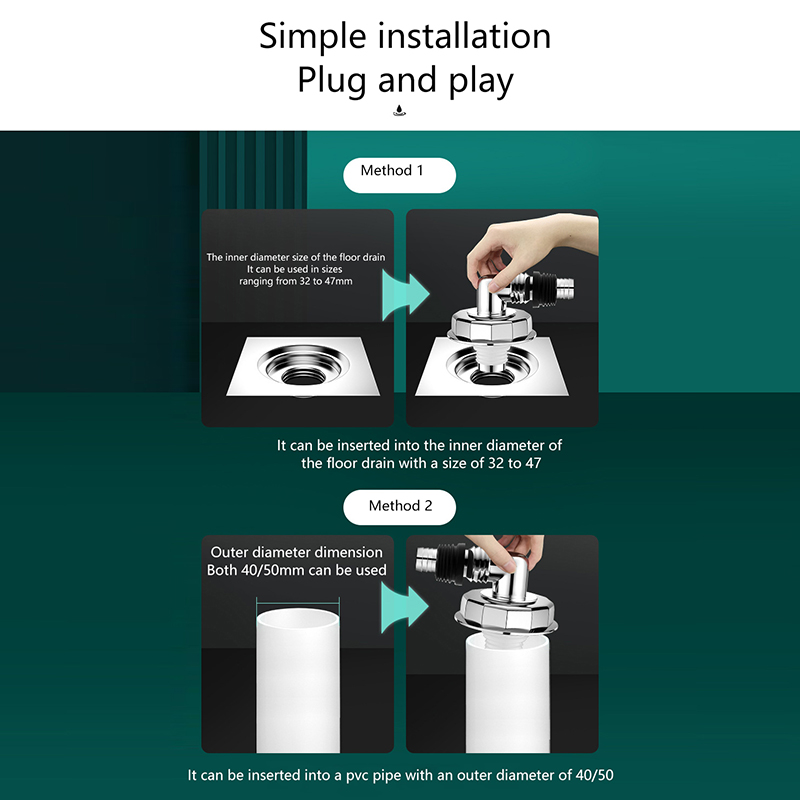 Simple installation
Plug and play

Method 1

The inner diameter size of the floor drain
It can be used in sizes
ranging from 32 to 47mm

It can be inserted into the inner diameter of the floor drain with a size of 32 to 47

Method 2

Outer diameter dimension
Both 40/50mm can be used

It can be inserted into a pvc pipe with an outer diameter of 40/50