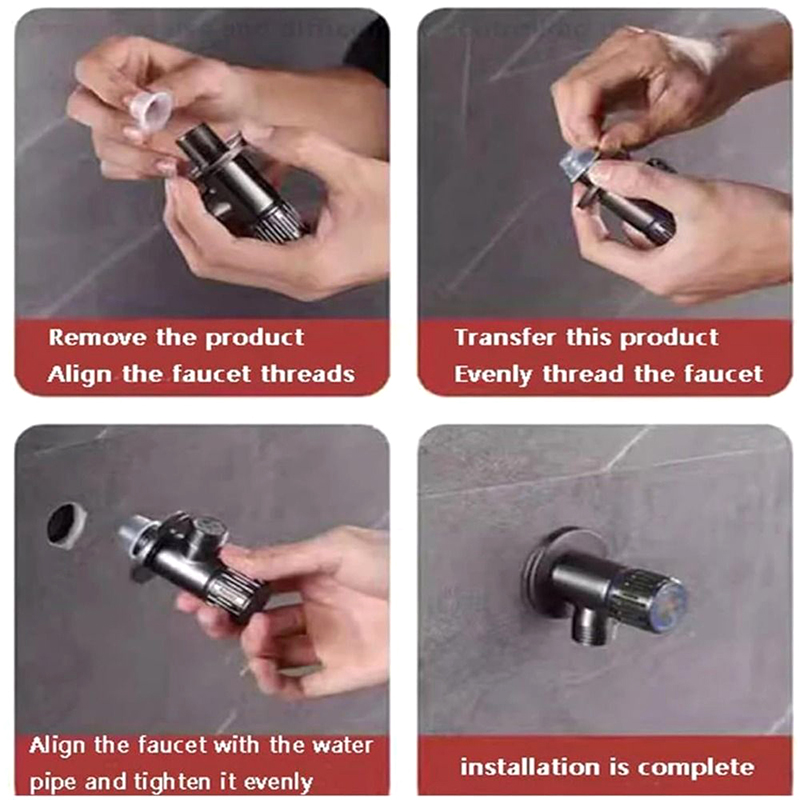 Remove the product
Align the faucet threads

Transfer this product
Evenly thread the faucet

Align the faucet with the water pipe and tighten it evenly

installation is complete