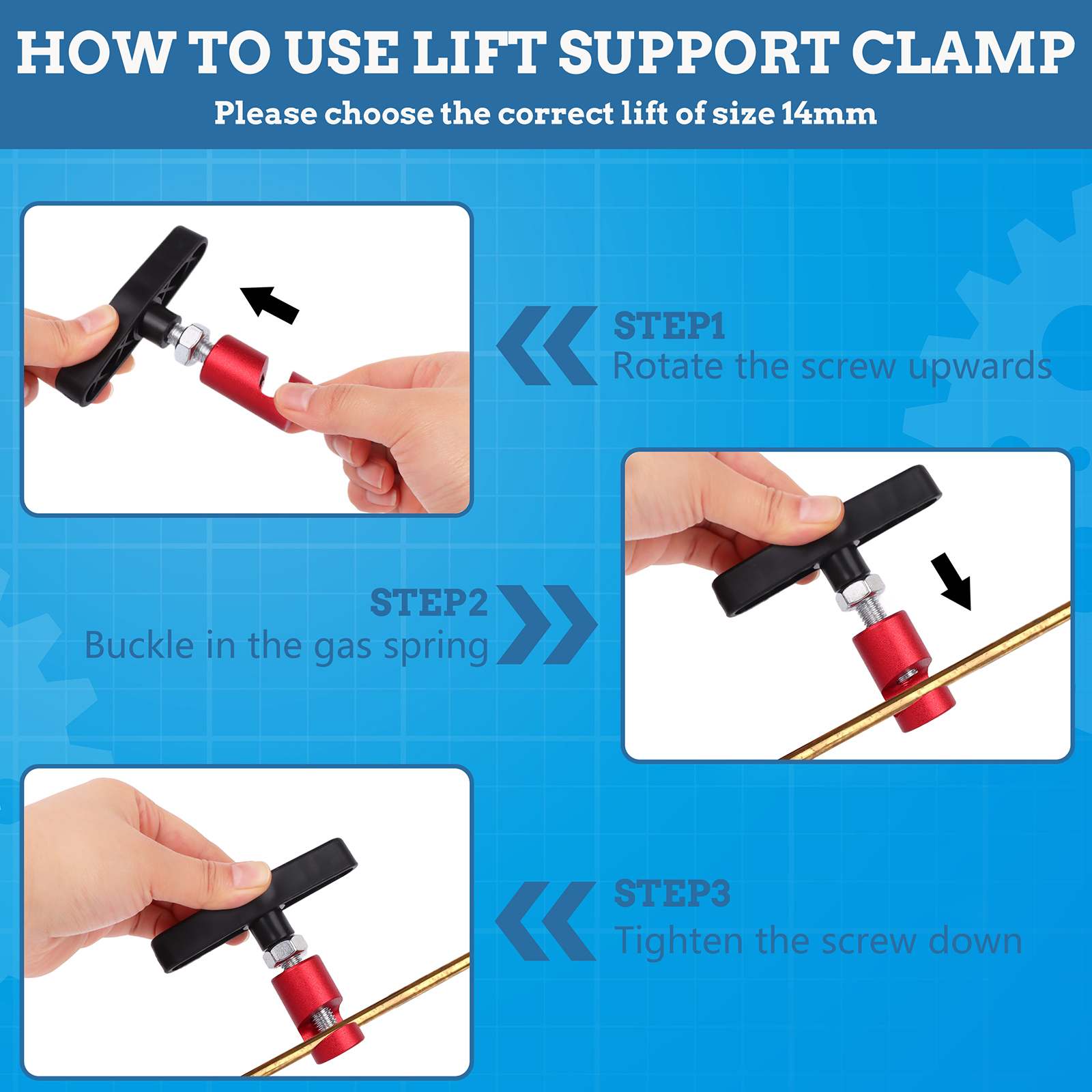 HOW TO USE LIFT SUPPORT CLAMP
Please choose the correct lift of size 14mm

STEP1
Rotate the screw upwards

STEP2
Buckle in the gas spring

STEP3
Tighten the screw down