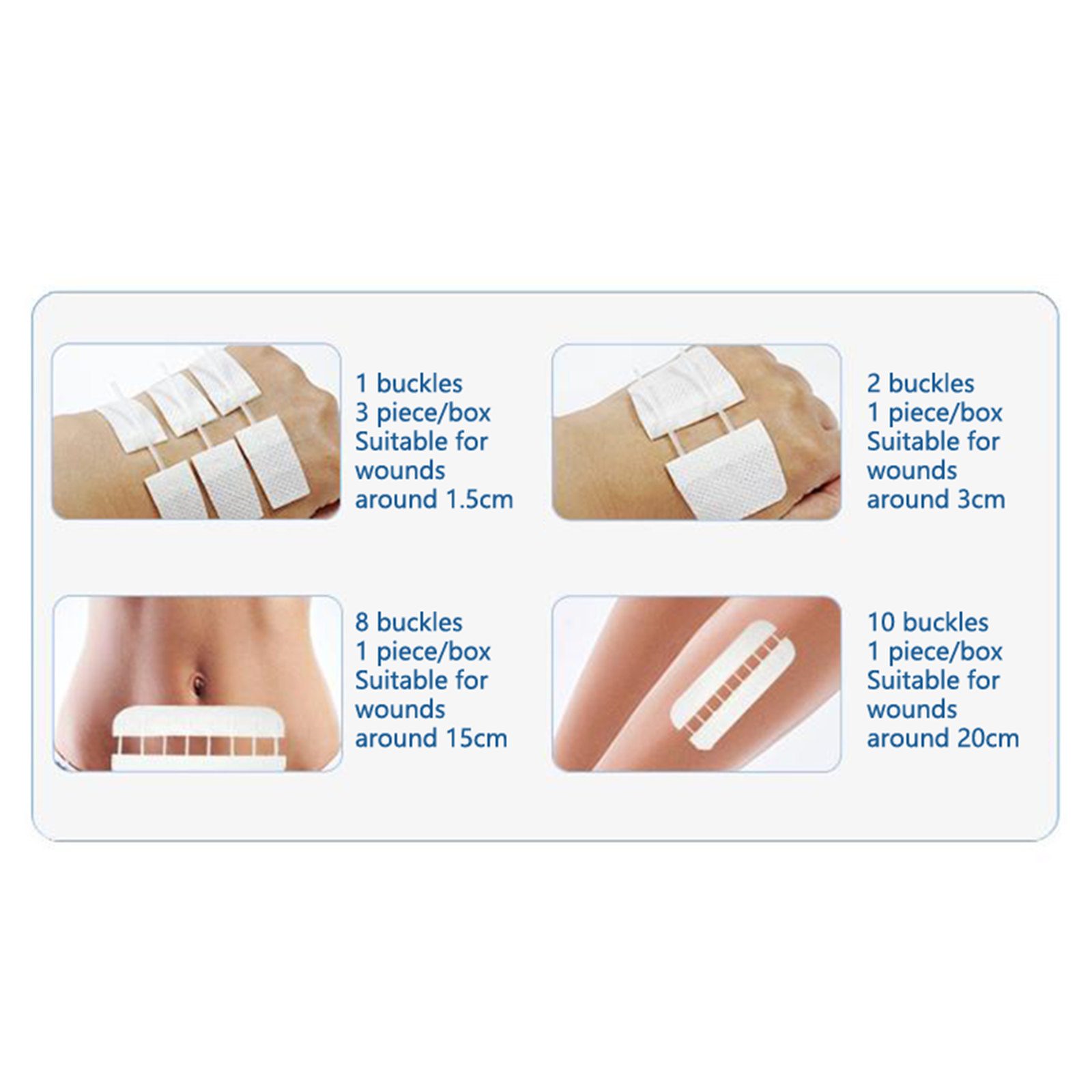 1 buckles
3 piece/box
Suitable for wounds around 1.5cm

2 buckles
1 piece/box
Suitable for wounds around 3cm

8 buckles
1 piece/box
Suitable for wounds around 15cm

10 buckles
1 piece/box
Suitable for wounds around 20cm