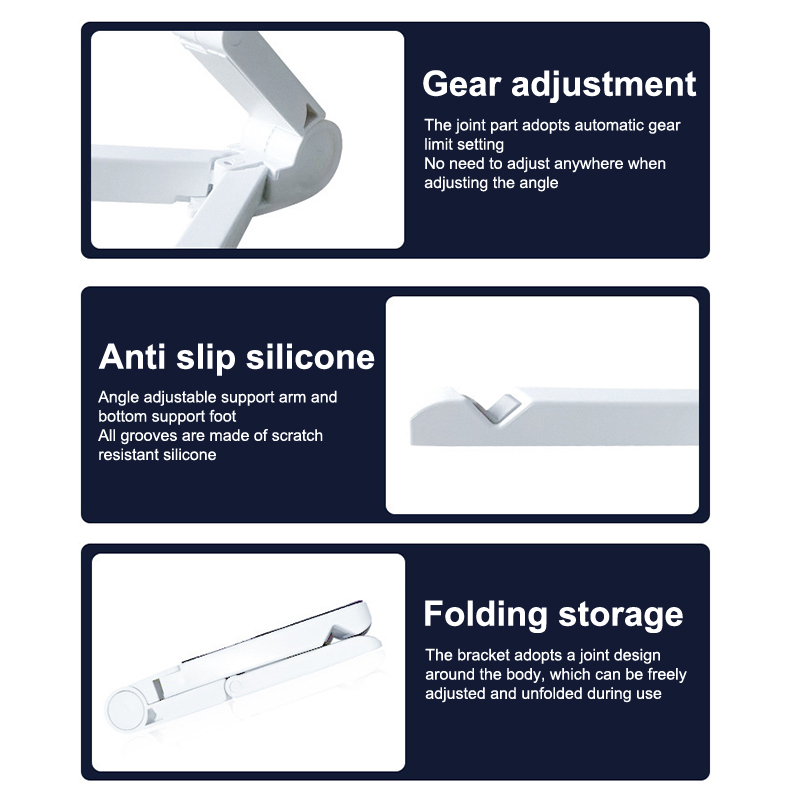 Gear adjustment

The joint part adopts automatic gear limit setting
No need to adjust anywhere when adjusting the angle

Anti slip silicone

Angle adjustable support arm and bottom support foot
All grooves are made of scratch resistant silicone

Folding storage

The bracket adopts a joint design around the body, which can be freely adjusted and unfolded during use