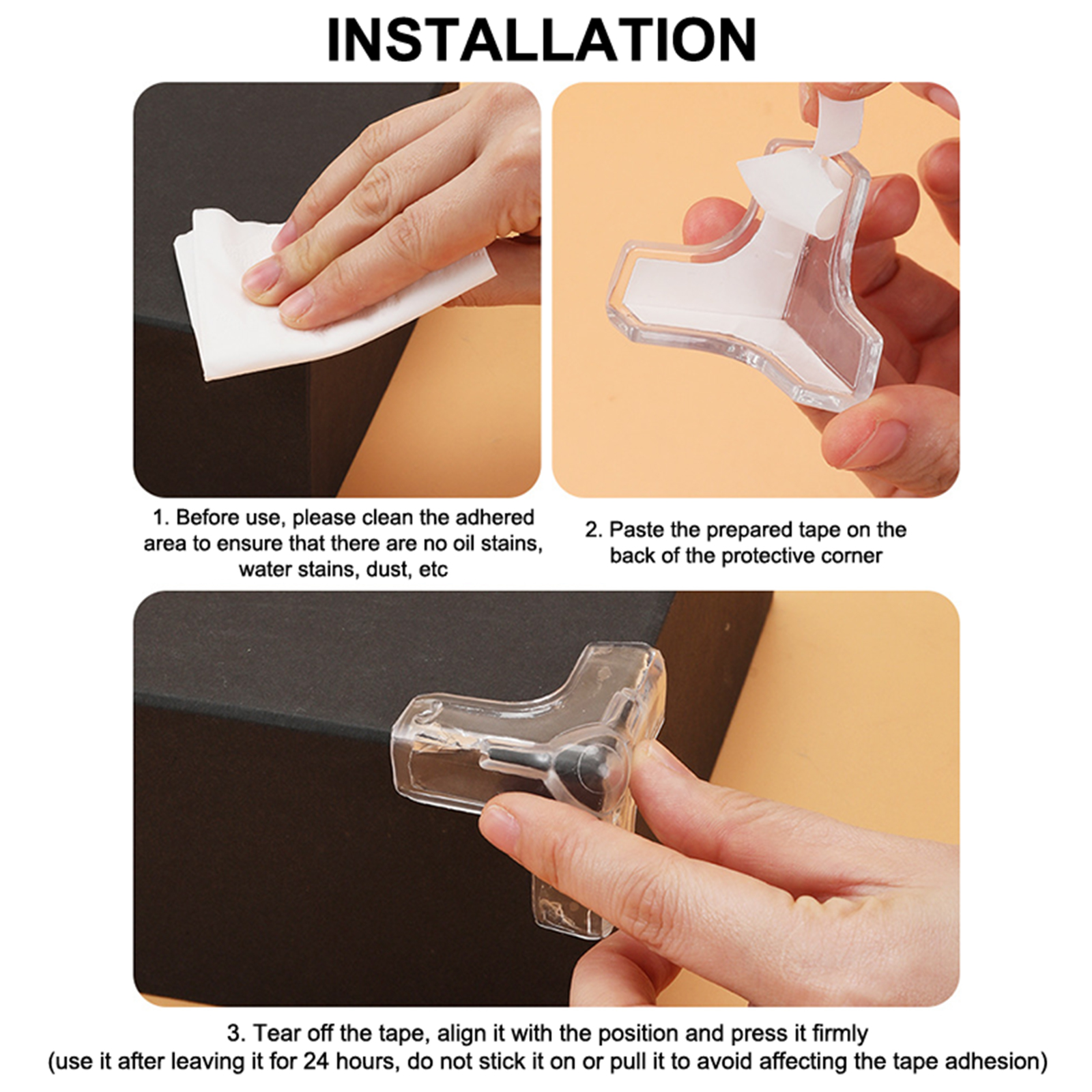 INSTALLATION

1. Before use, please clean the adhered area to ensure that there are no oil stains, water stains, dust, etc

2. Paste the prepared tape on the back of the protective corner

3. Tear off the tape, align it with the position and press it firmly (use it after leaving it for 24 hours, do not stick it on or pull it to avoid affecting the tape adhesion)