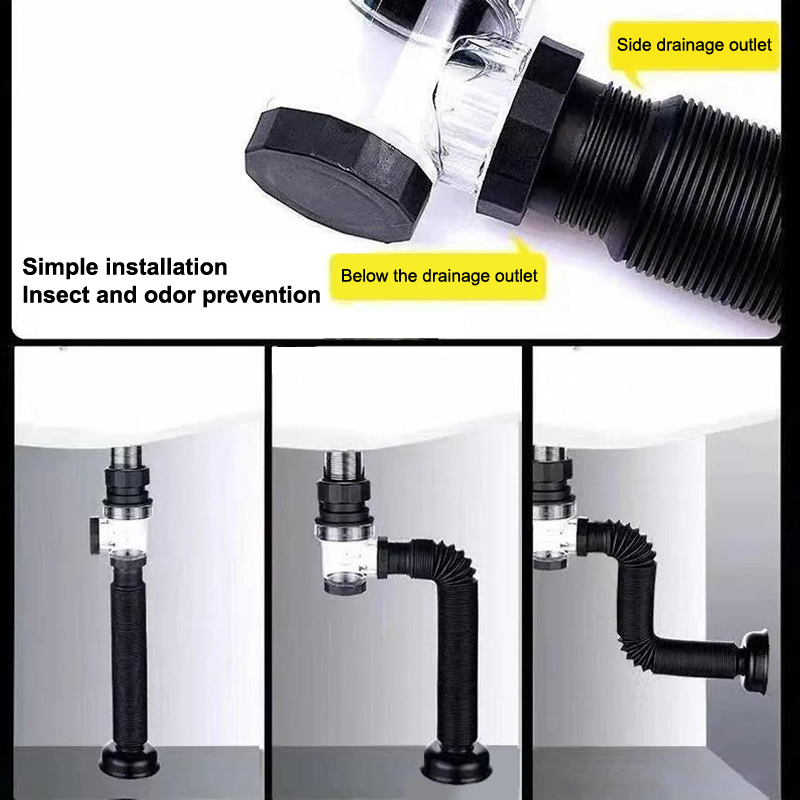 Side drainage outlet

Simple installation
Insect and odor prevention

Below the drainage outlet