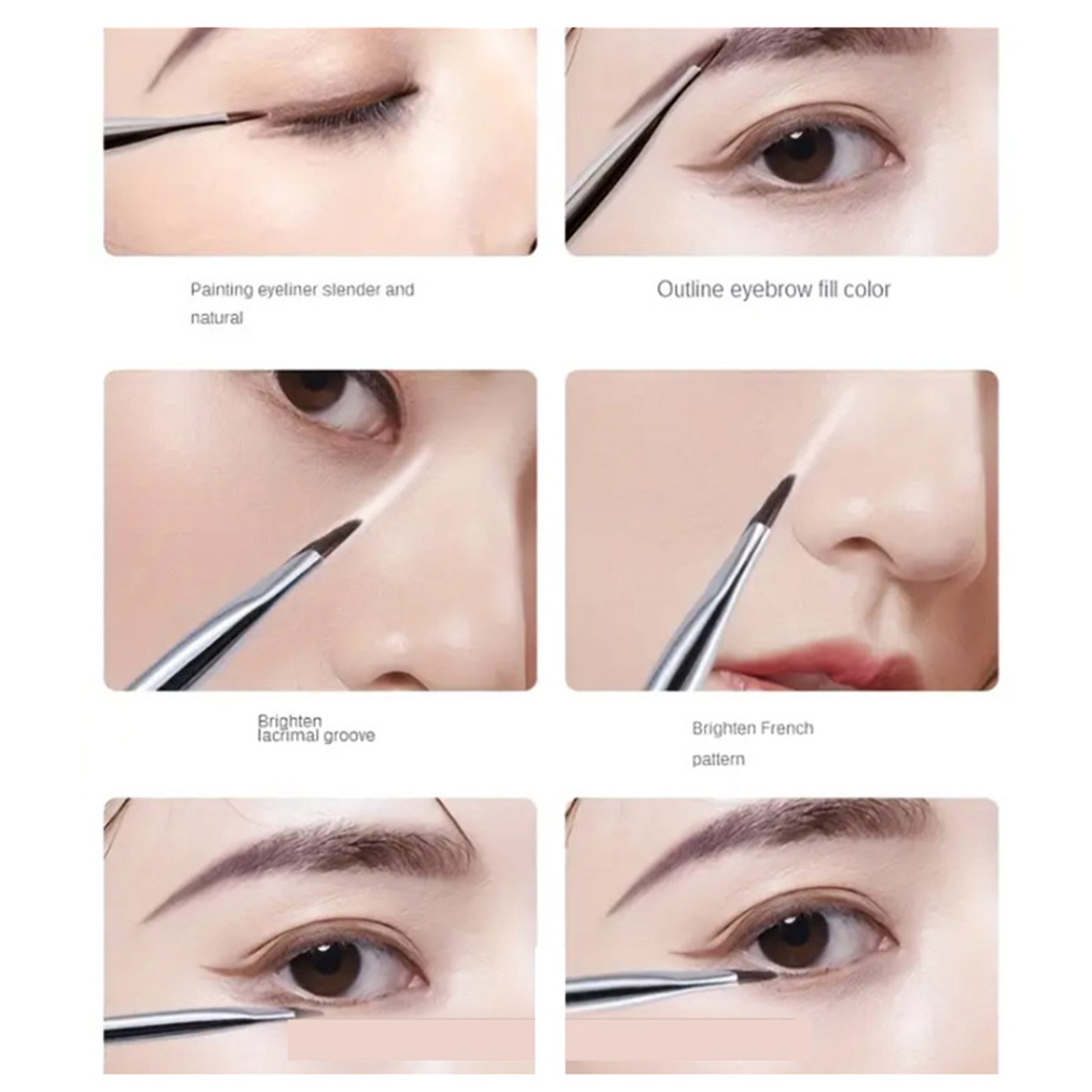 Painting eyeliner slender and natural

Outline eyebrow fill color

Brighten lacrimal groove

Brighten French pattern