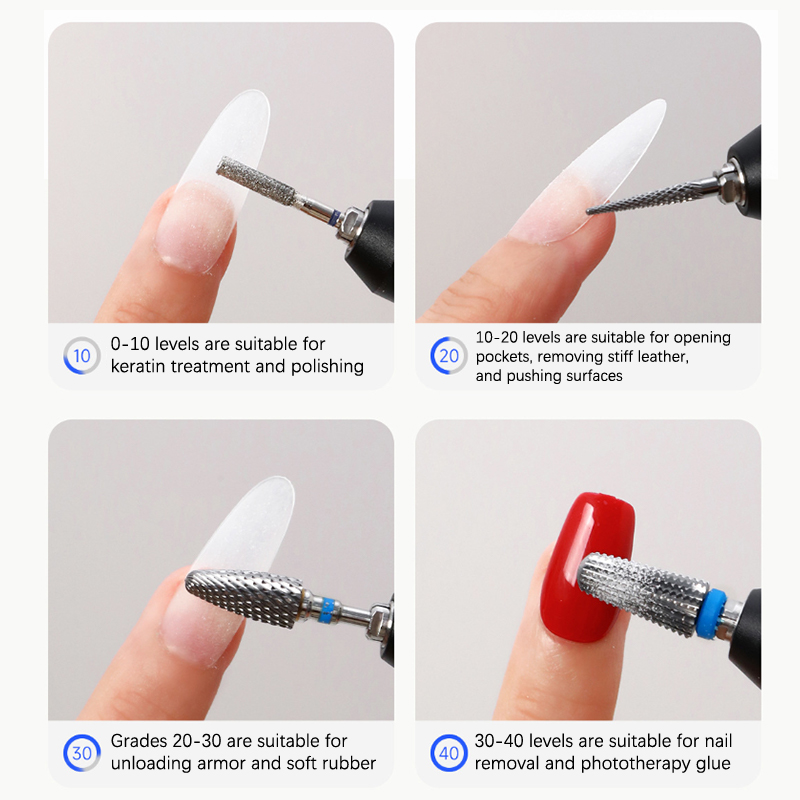 10
0-10 levels are suitable for keratin treatment and polishing

20
10-20 levels are suitable for opening pockets, removing stiff leather, and pushing surfaces

30
Grades 20-30 are suitable for unloading armor and soft rubber

40
30-40 levels are suitable for nail removal and phototherapy glue