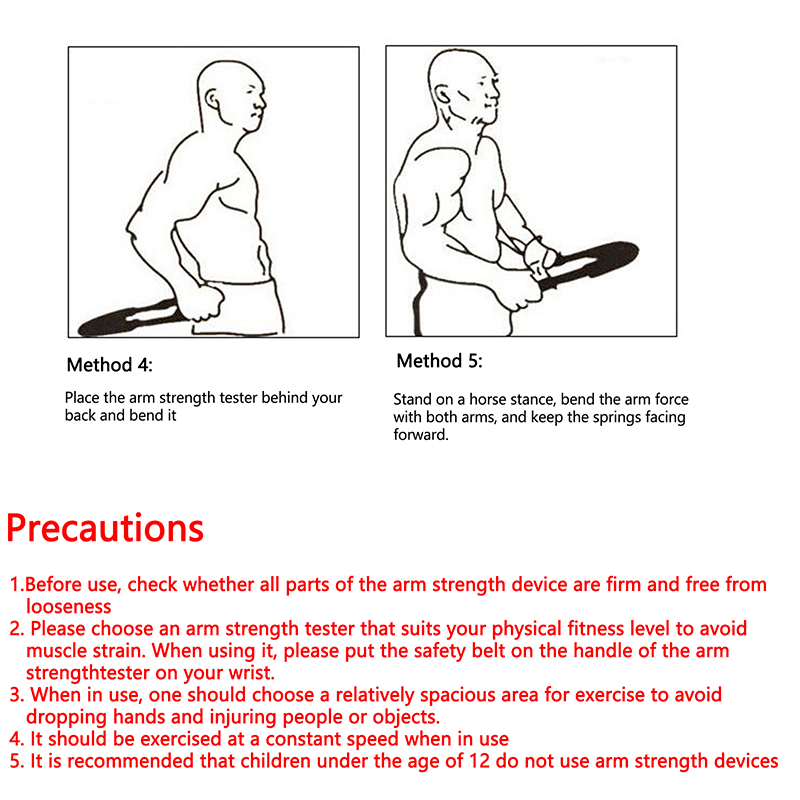 Method 4:

Place the arm strength tester behind your back and bend it

Method 5:

Stand on a horse stance, bend the arm force with both arms, and keep the springs facing forward.

Precautions

1.Before use, check whether all parts of the arm strength device are firm and free from looseness
2. Please choose an arm strength tester that suits your physical fitness level to avoid muscle strain. When using it, please put the safety belt on the handle of the arm strengthtester on your wrist.
3. When in use, one should choose a relatively spacious area for exercise to avoid dropping hands and injuring people or objects.
4. It should be exercised at a constant speed when in use
5. It is recommended that children under the age of 12 do not use arm strength devices