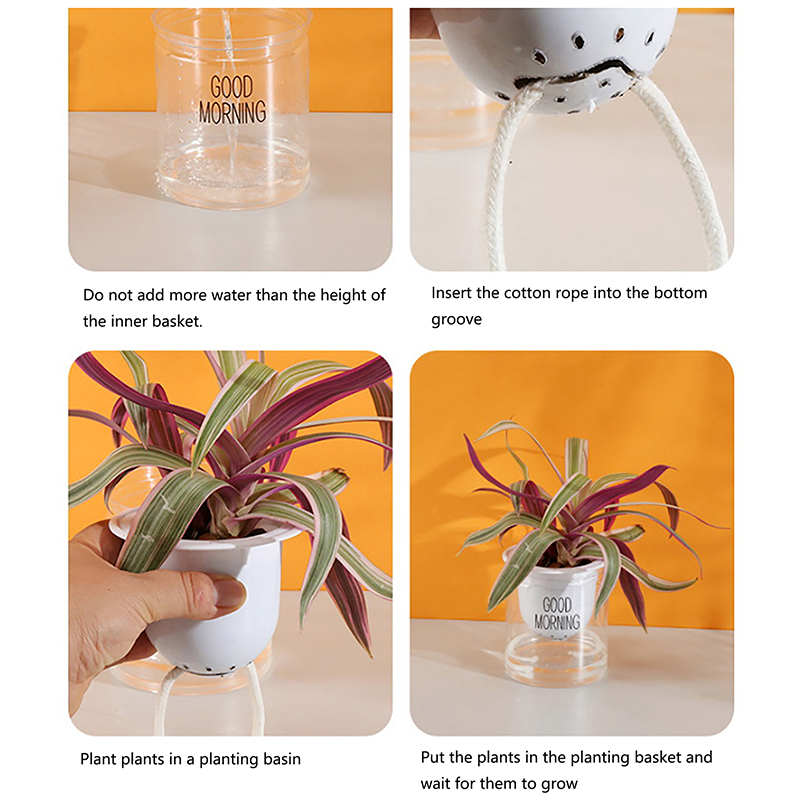 GOOD MORNING

Do not add more water than the height of the inner basket.

Insert the cotton rope into the bottom groove

Plant plants in a planting basin

GOOD MORNING

Put the plants in the planting basket and wait for them to grow