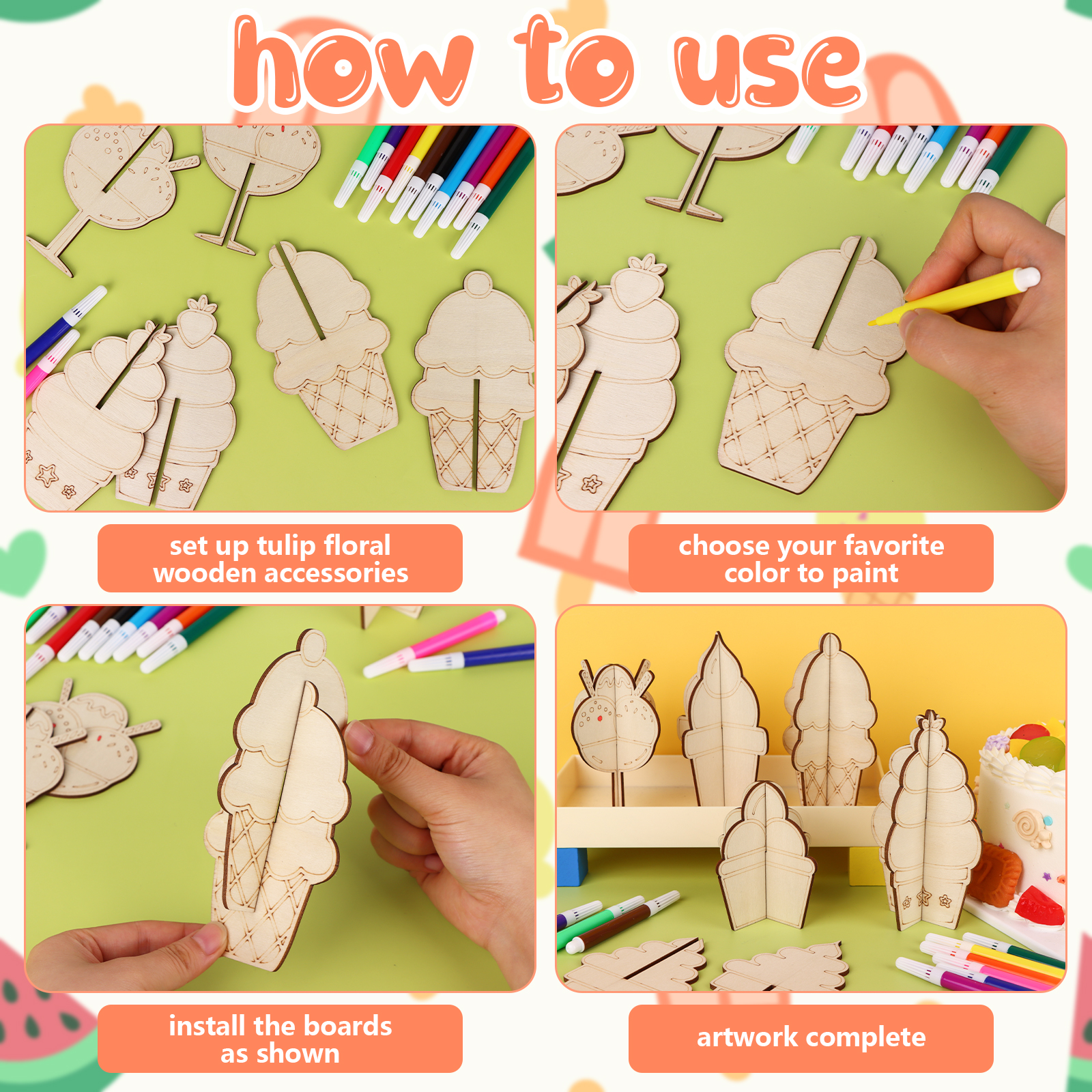 how to use

set up tulip floral wooden accessories

choose your favorite color to paint

install the boards as shown

artwork complete