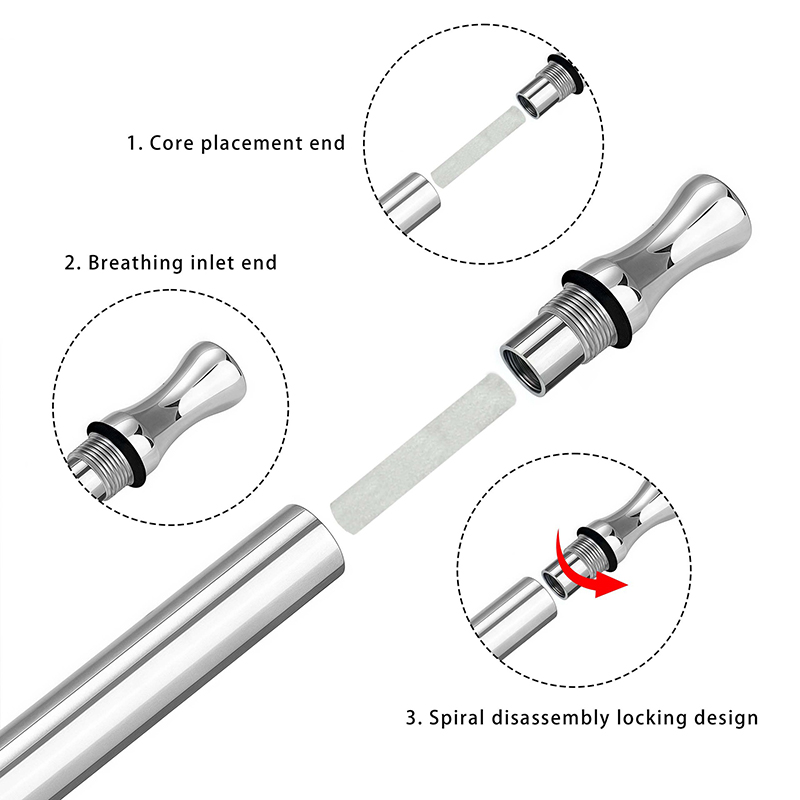 1. Core placement end

2. Breathing inlet end

3. Spiral disassembly locking design