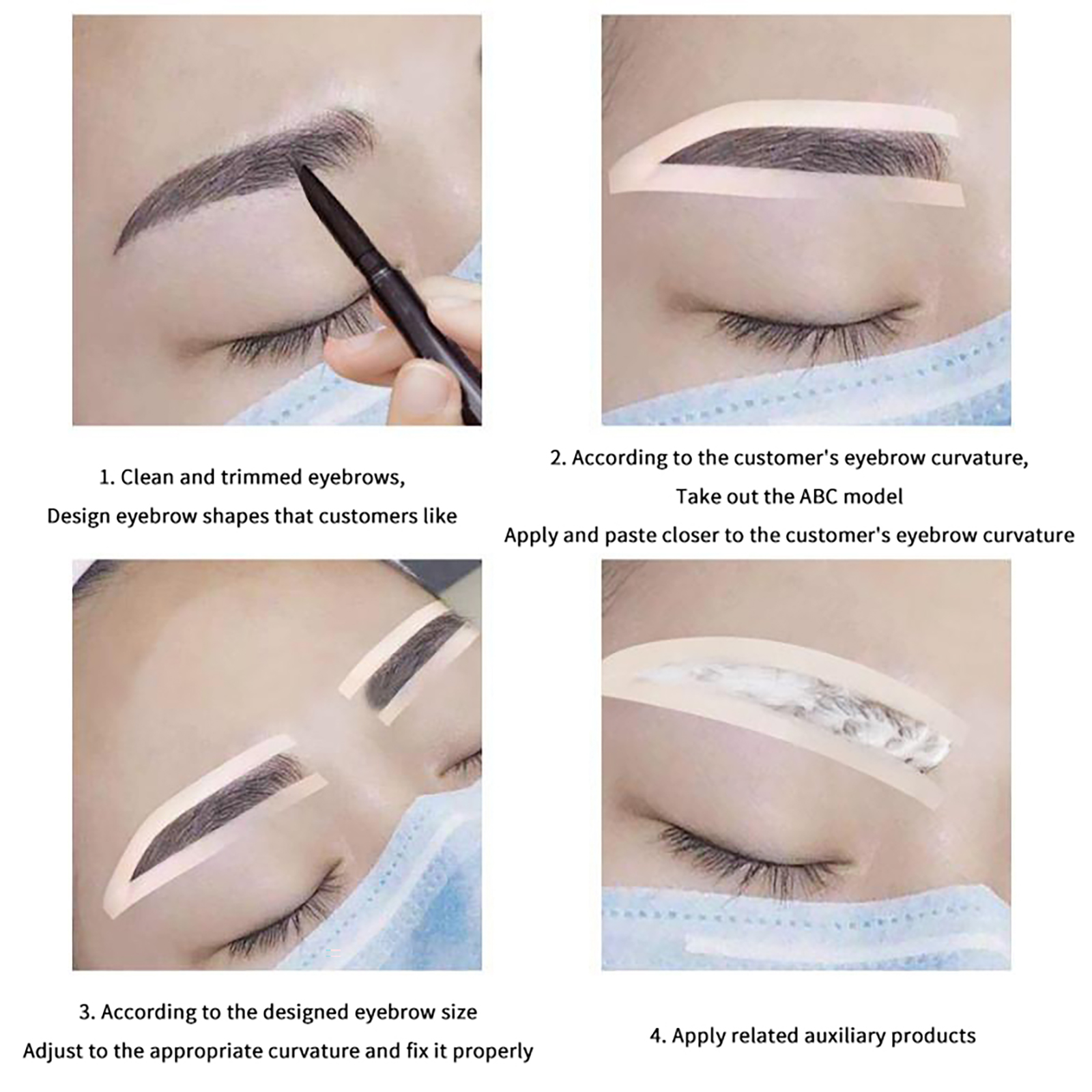 1. Clean and trimmed eyebrows,
Design eyebrow shapes that customers like

2. According to the customer's eyebrow curvature,
Take out the ABC model
Apply and paste closer to the customer's eyebrow curvature

3. According to the designed eyebrow size
Adjust to the appropriate curvature and fix it properly

4. Apply related auxiliary products