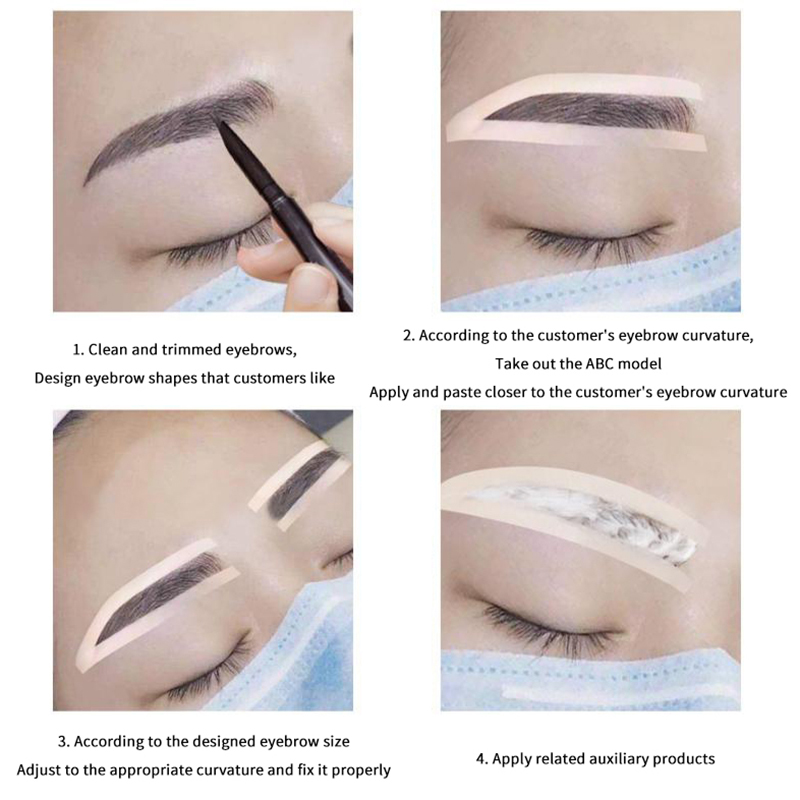 1. Clean and trimmed eyebrows,
Design eyebrow shapes that customers like

2. According to the customer's eyebrow curvature,
Take out the ABC model
Apply and paste closer to the customer's eyebrow curvature

3. According to the designed eyebrow size
Adjust to the appropriate curvature and fix it properly

4. Apply related auxiliary products