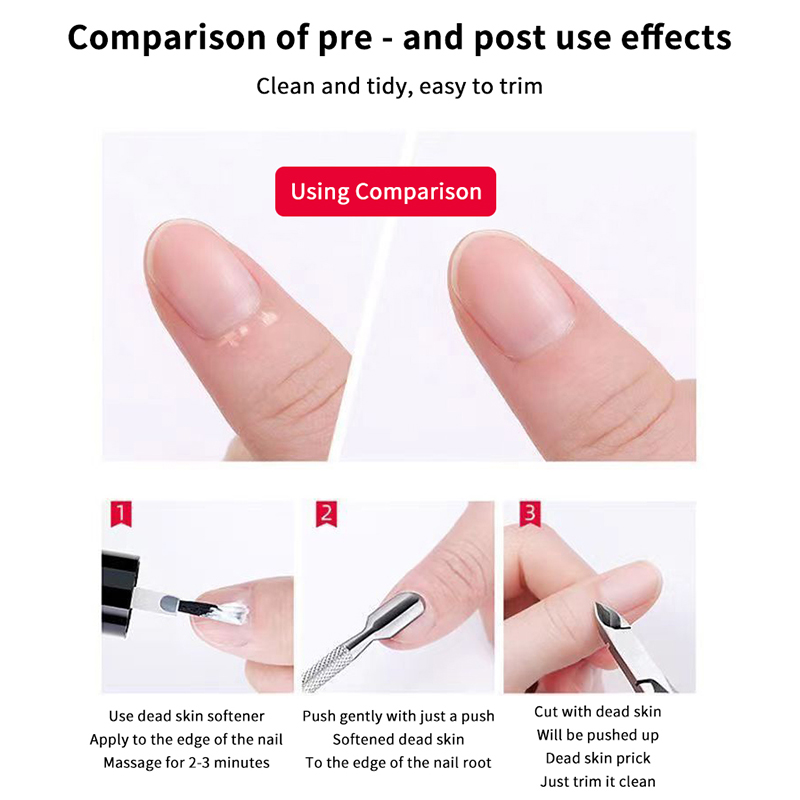 Comparison of pre - and post use effects

Clean and tidy, easy to trim

Using Comparison

1

Use dead skin softener
Apply to the edge of the nail
Massage for 2-3 minutes

2

Push gently with just a push
Softened dead skin
To the edge of the nail root

3

Cut with dead skin
Will be pushed up
Dead skin prick
Just trim it clean