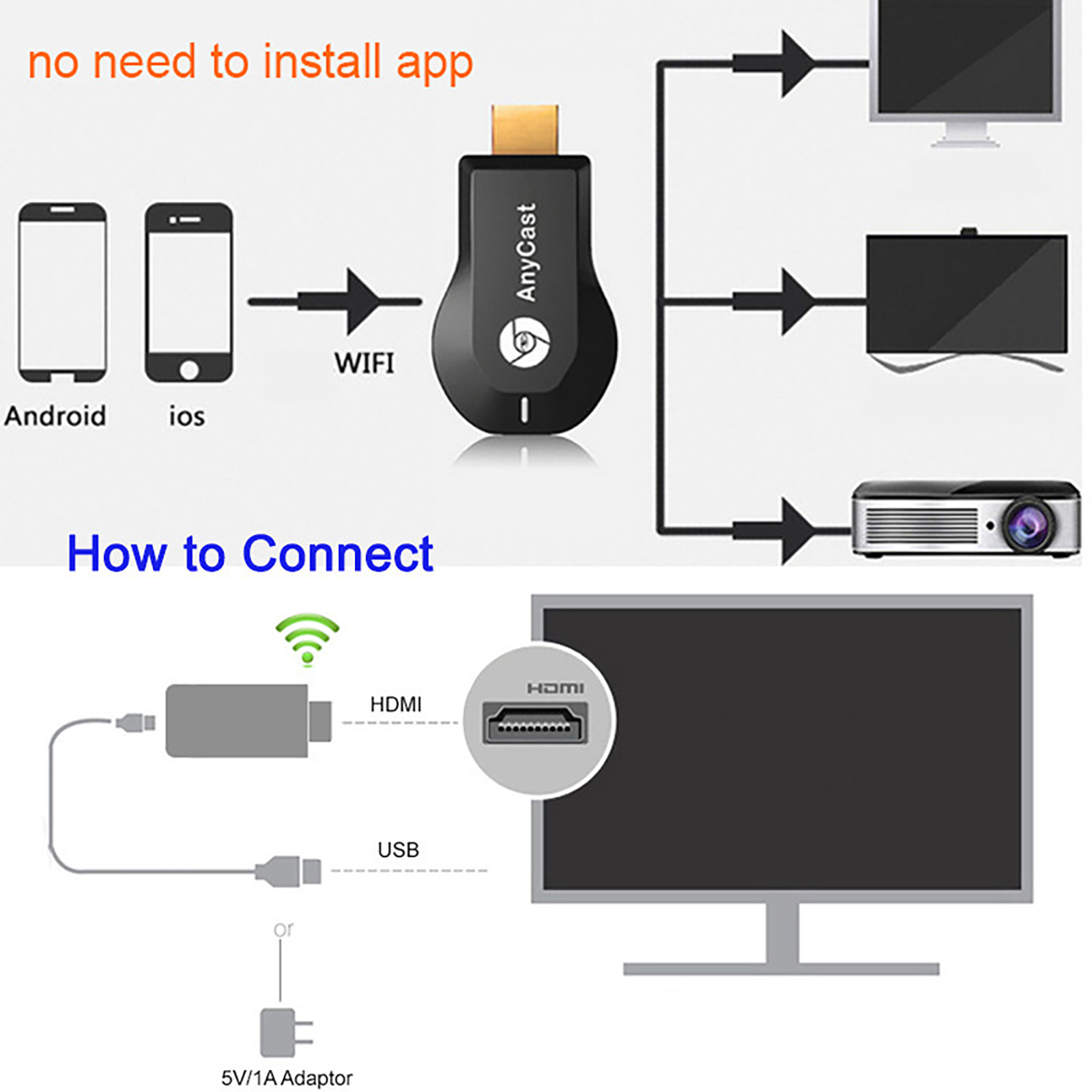 no need to install app

Android

ios

WIFI

AnyCast

How to Connect

HDMI

HDMI

USB

or

5V/1A Adaptor