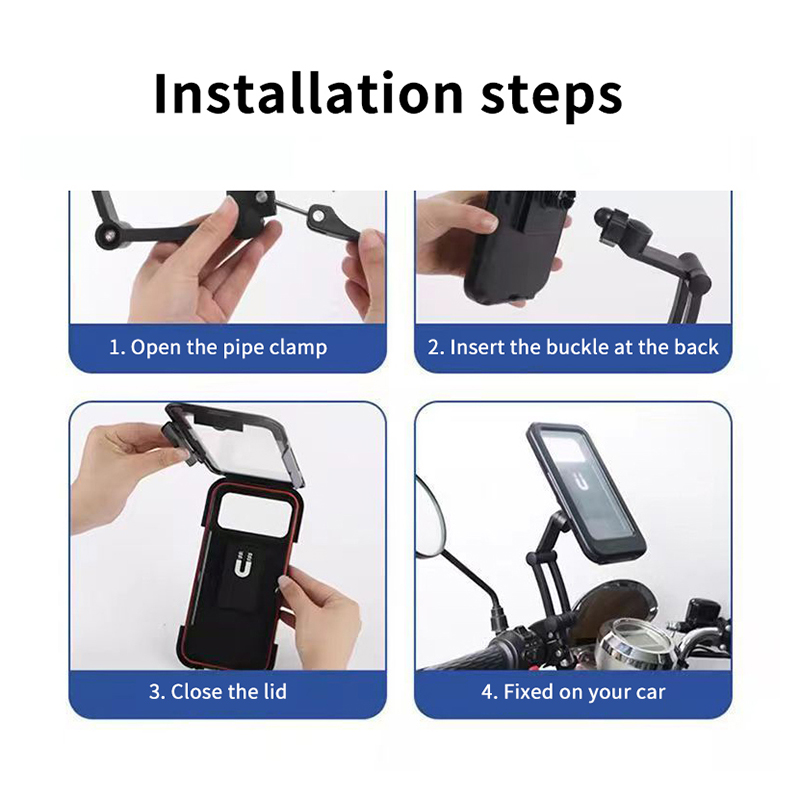 Installation steps

1. Open the pipe clamp

2. Insert the buckle at the back

3. Close the lid

4. Fixed on your car