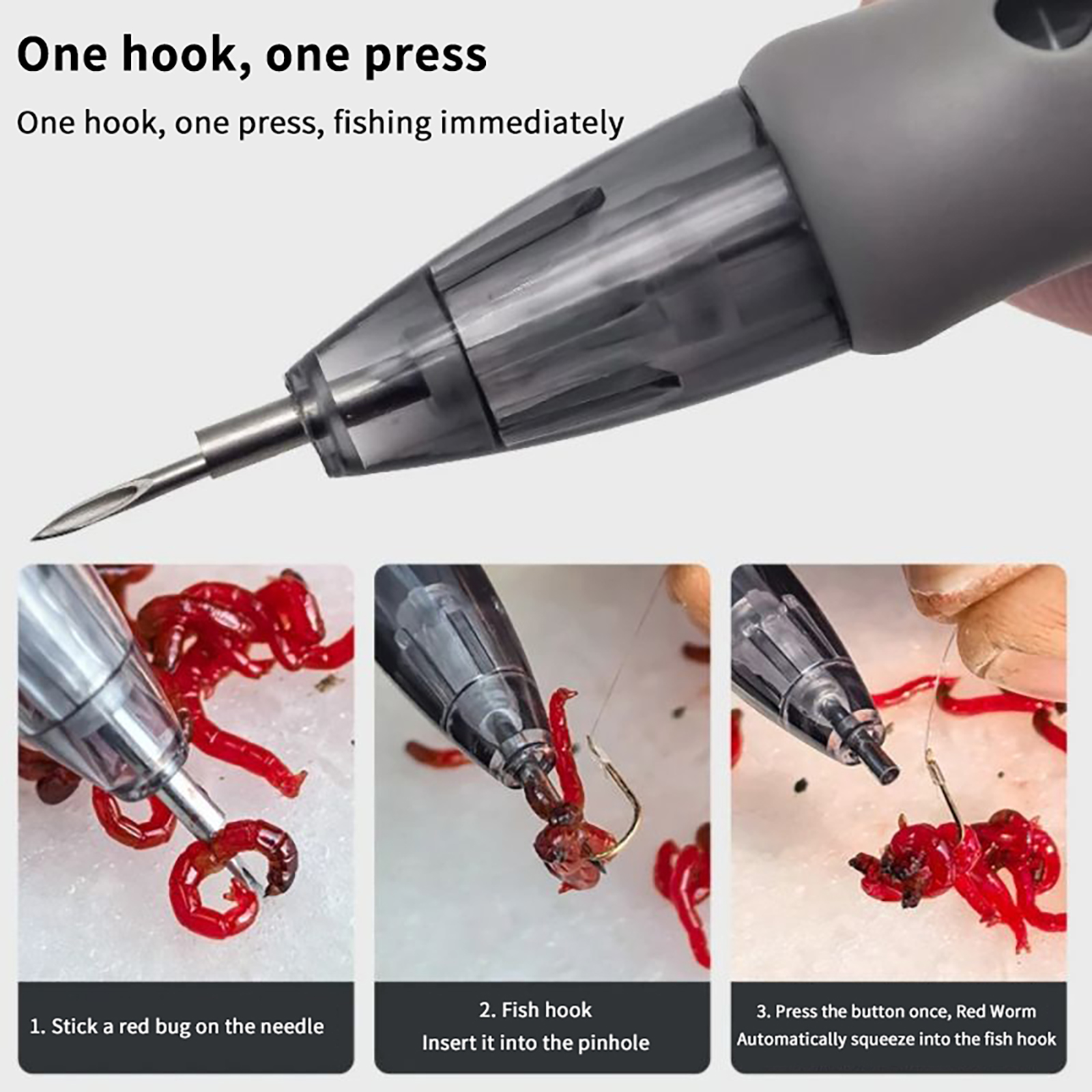 One hook, one press

One hook, one press, fishing immediately

1. Stick a red bug on the needle

2. Fish hook
Insert it into the pinhole

3. Press the button once, Red Worm
Automatically squeeze into the fish hook