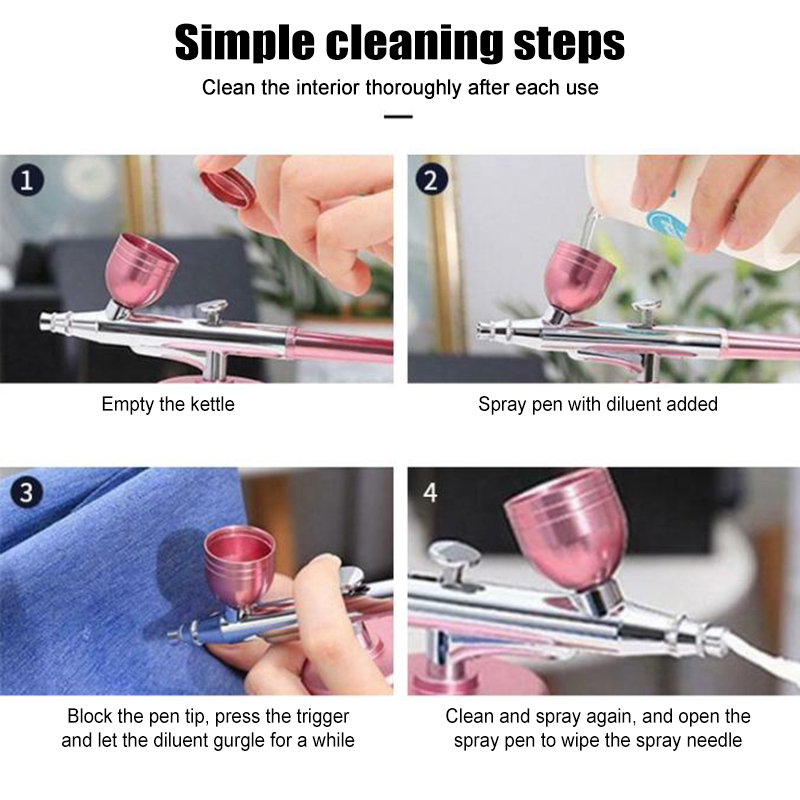 Simple cleaning steps

Clean the interior thoroughly after each use

1

Empty the kettle

2

Spray pen with diluent added

3

Block the pen tip, press the trigger and let the diluent gurgle for a while

4

Clean and spray again, and open the spray pen to wipe the spray needle