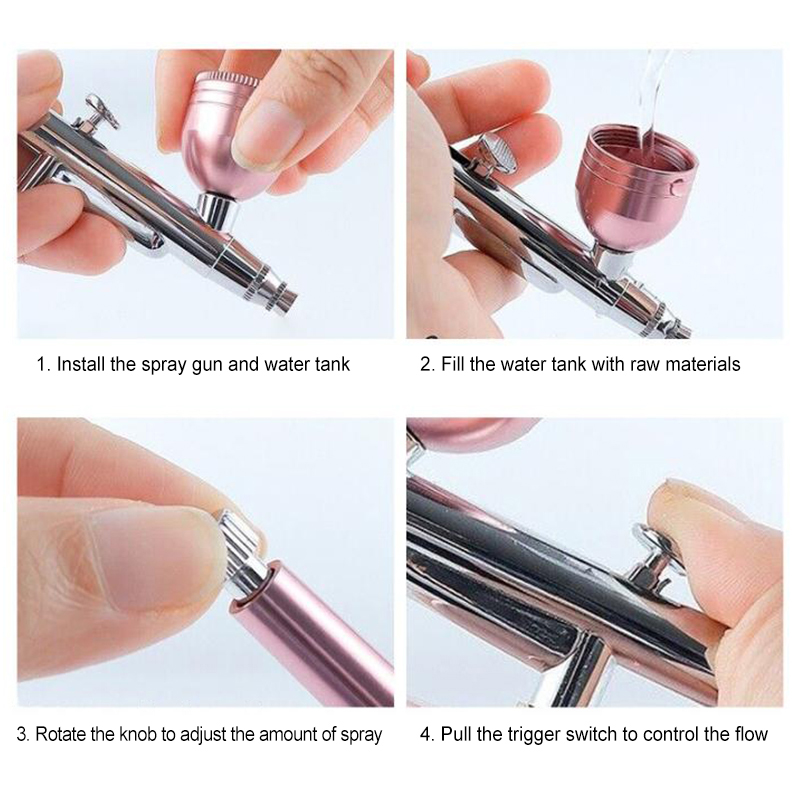 1. Install the spray gun and water tank

2. Fill the water tank with raw materials

3. Rotate the knob to adjust the amount of spray

4. Pull the trigger switch to control the flow