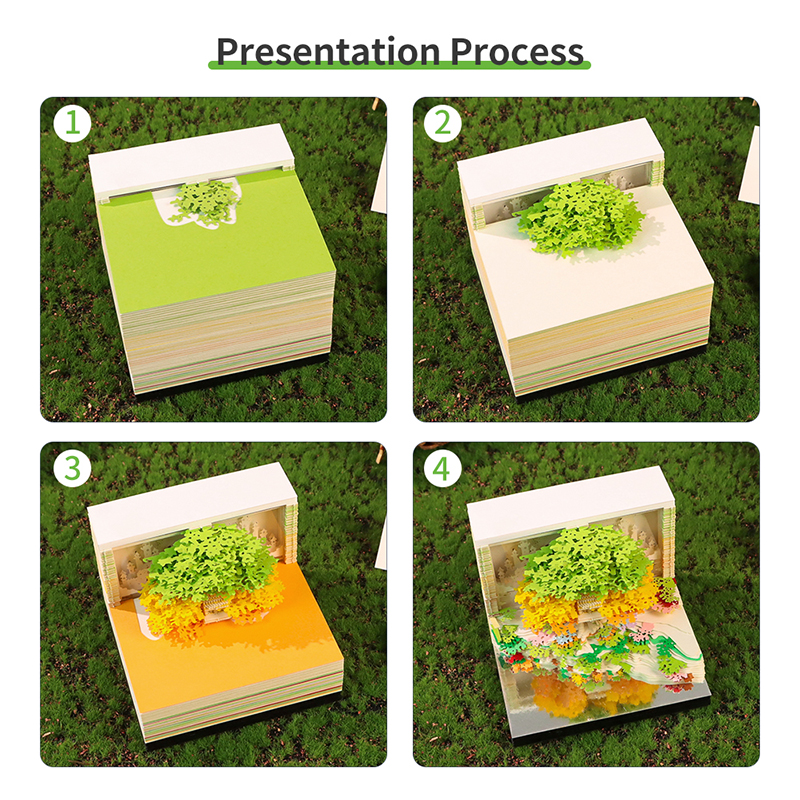 Presentation Process

1

2

3

4