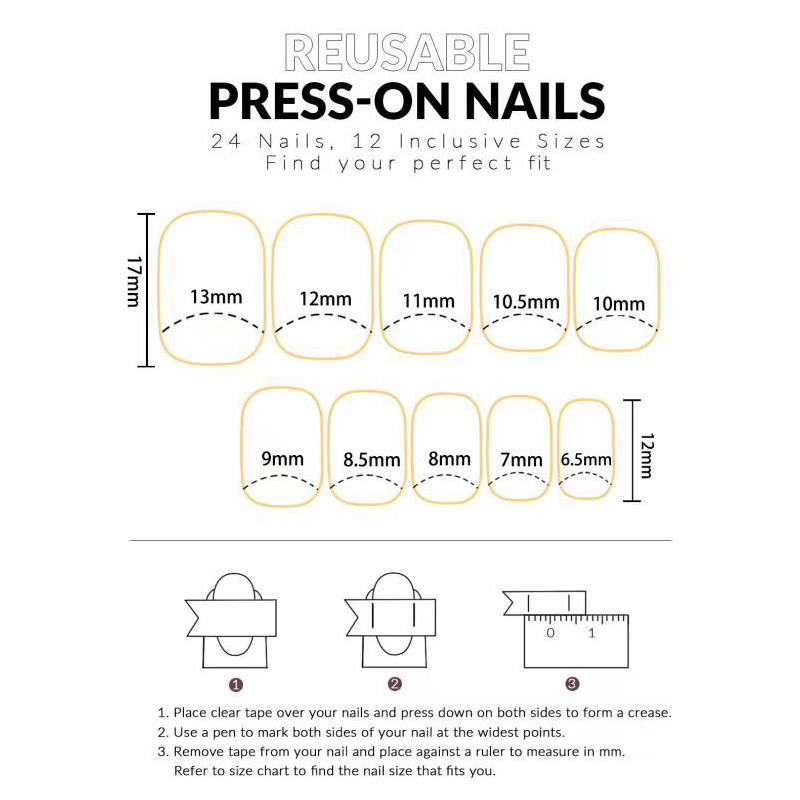 REUSABLE
PRESS-ON NAILS
24 Nails, 12 Inclusive Sizes
Find your perfect fit

17mm
13mm
12mm
11mm
10.5mm
10mm

9mm
8.5mm
8mm
7mm
6.5mm
12mm

0 1

1
2
3

1. Place clear tape over your nails and press down on both sides to form a crease.
2. Use a pen to mark both sides of your nail at the widest points.
3. Remove tape from your nail and place against a ruler to measure in mm.
Refer to size chart to find the nail size that fits you.