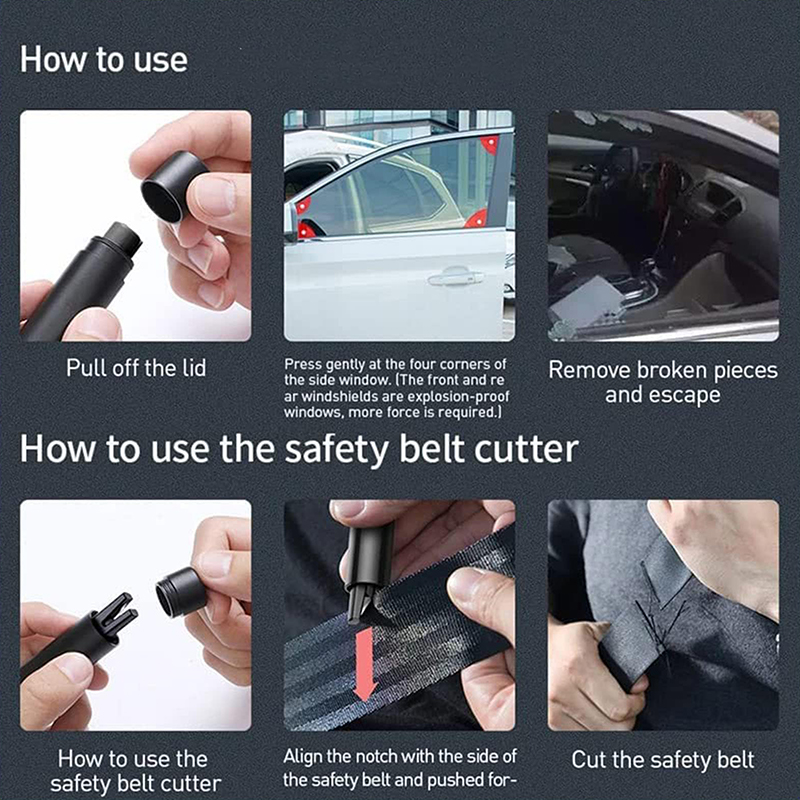 How to use

Pull off the lid

Press gently at the four corners of the side window. (The front and re ar windshields are explosion-proof windows, more force is required.)

Remove broken pieces and escape

How to use the safety belt cutter

How to use the safety belt cutter

Align the notch with the side of the safety belt and pushed for-

Cut the safety belt