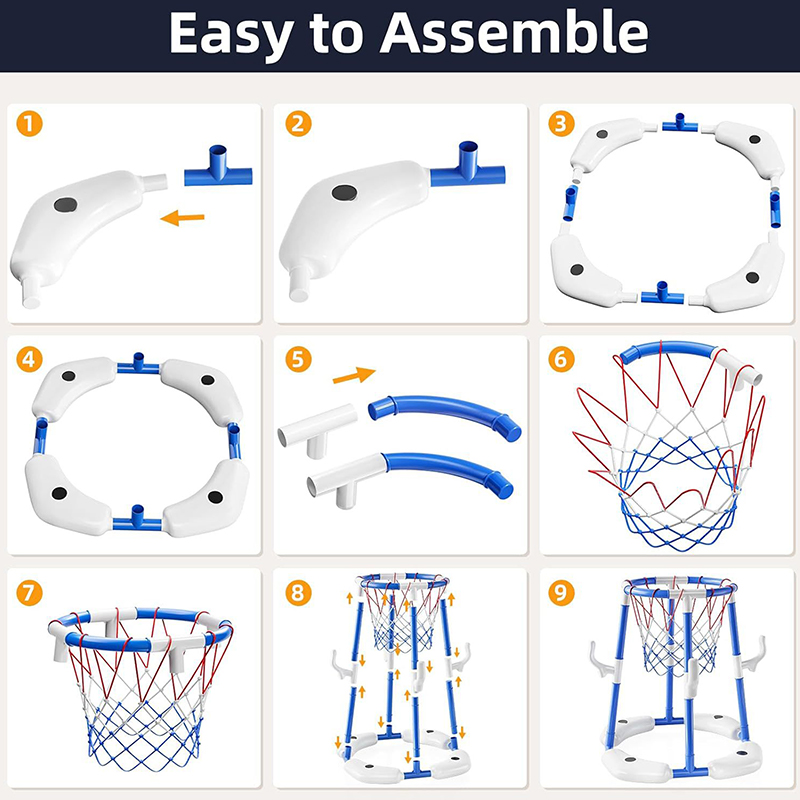 Easy to Assemble

1

2

3

4

5

6

7

8

9