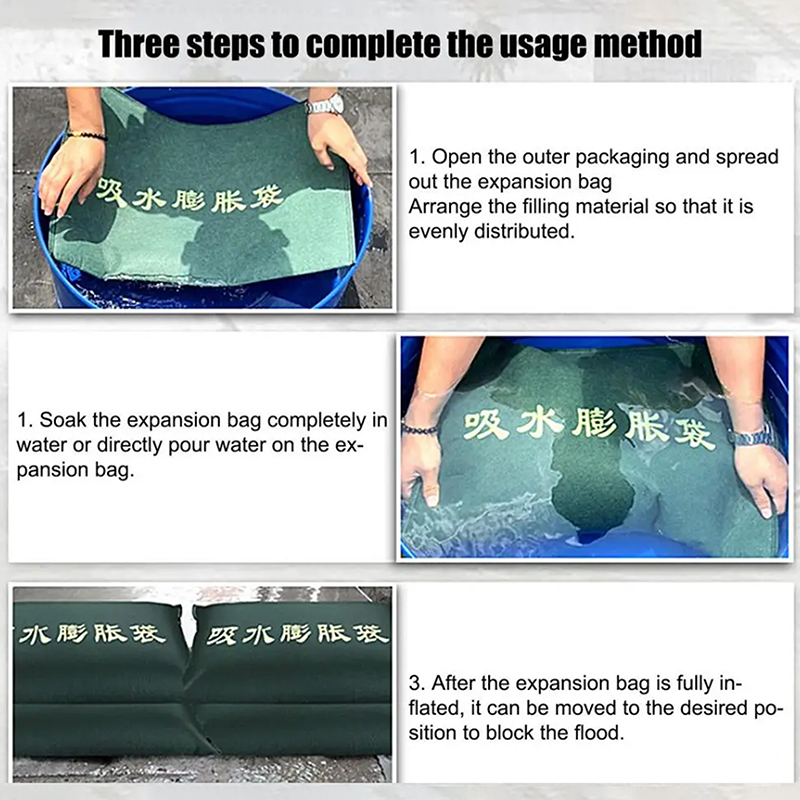 Three steps to complete the usage method

吸水膨胀袋

1. Open the outer packaging and spread out the expansion bag
Arrange the filling material so that it is evenly distributed.

1. Soak the expansion bag completely in water or directly pour water on the expansion bag.

吸水膨胀袋

水膨胀袋

吸水膨胀袋

3. After the expansion bag is fully inflated, it can be moved to the desired position to block the flood.