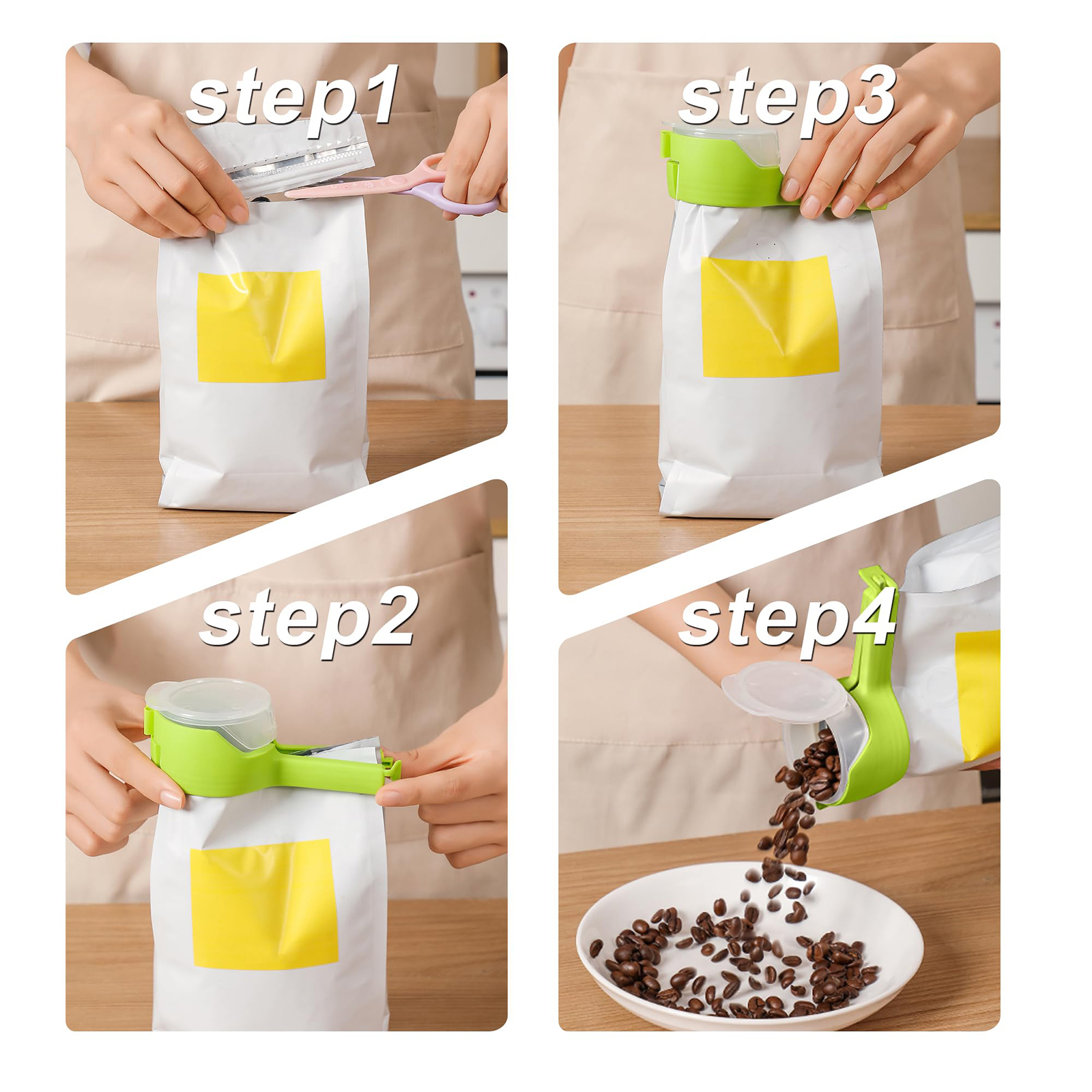 step1

step3

step2

step4