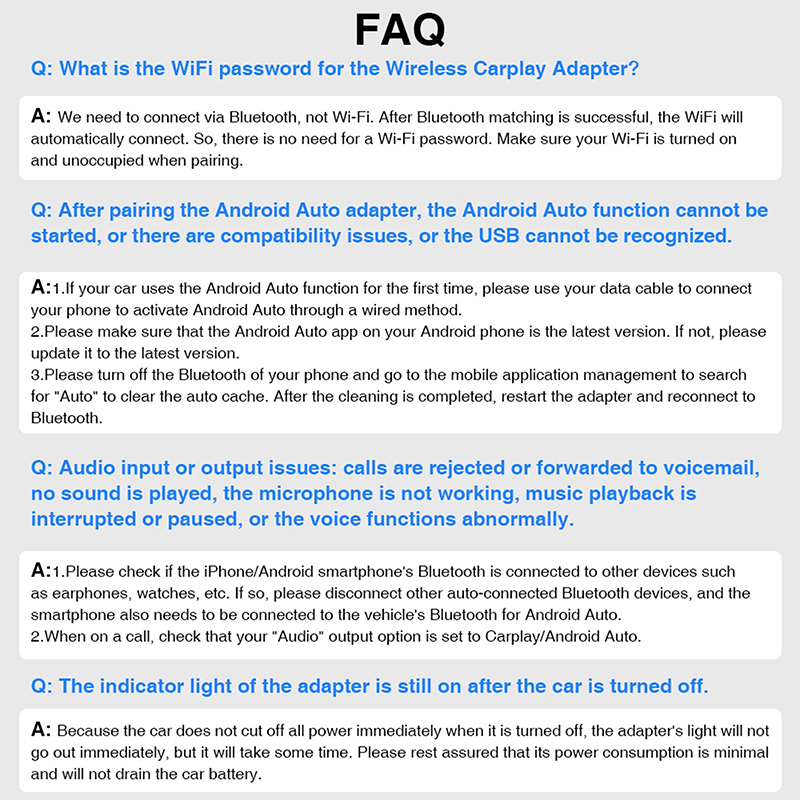 FAQ

Q: What is the WiFi password for the Wireless Carplay Adapter?

A: We need to connect via Bluetooth, not Wi-Fi. After Bluetooth matching is successful, the WiFi will automatically connect. So, there is no need for a Wi-Fi password. Make sure your Wi-Fi is turned on and unoccupied when pairing.

Q: After pairing the Android Auto adapter, the Android Auto function cannot be started, or there are compatibility issues, or the USB cannot be recognized.

A:1.If your car uses the Android Auto function for the first time, please use your data cable to connect your phone to activate Android Auto through a wired method.
2.Please make sure that the Android Auto app on your Android phone is the latest version. If not, please update it to the latest version.
3.Please turn off the Bluetooth of your phone and go to the mobile application management to search for "Auto" to clear the auto cache. After the cleaning is completed, restart the adapter and reconnect to Bluetooth.

Q: Audio input or output issues: calls are rejected or forwarded to voicemail, no sound is played, the microphone is not working, music playback is interrupted or paused, or the voice functions abnormally.

A:1.Please check if the iPhone/Android smartphone's Bluetooth is connected to other devices such as earphones, watches, etc. If so, please disconnect other auto-connected Bluetooth devices, and the smartphone also needs to be connected to the vehicle's Bluetooth for Android Auto.
2.When on a call, check that your "Audio" output option is set to Carplay/Android Auto.

Q: The indicator light of the adapter is still on after the car is turned off.

A: Because the car does not cut off all power immediately when it is turned off, the adapter's light will not go out immediately, but it will take some time. Please rest assured that its power consumption is minimal and will not drain the car battery.