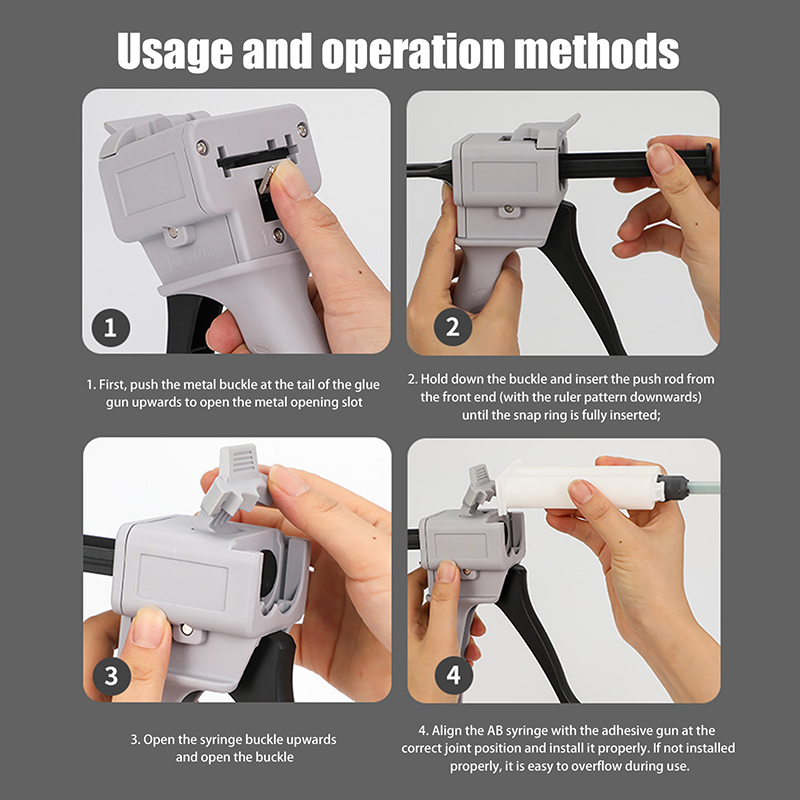 Usage and operation methods

1

1. First, push the metal buckle at the tail of the glue gun upwards to open the metal opening slot

2

2. Hold down the buckle and insert the push rod from the front end (with the ruler pattern downwards) until the snap ring is fully inserted;

3

3. Open the syringe buckle upwards and open the buckle

4

4. Align the AB syringe with the adhesive gun at the correct joint position and install it properly. If not installed properly, it is easy to overflow during use.