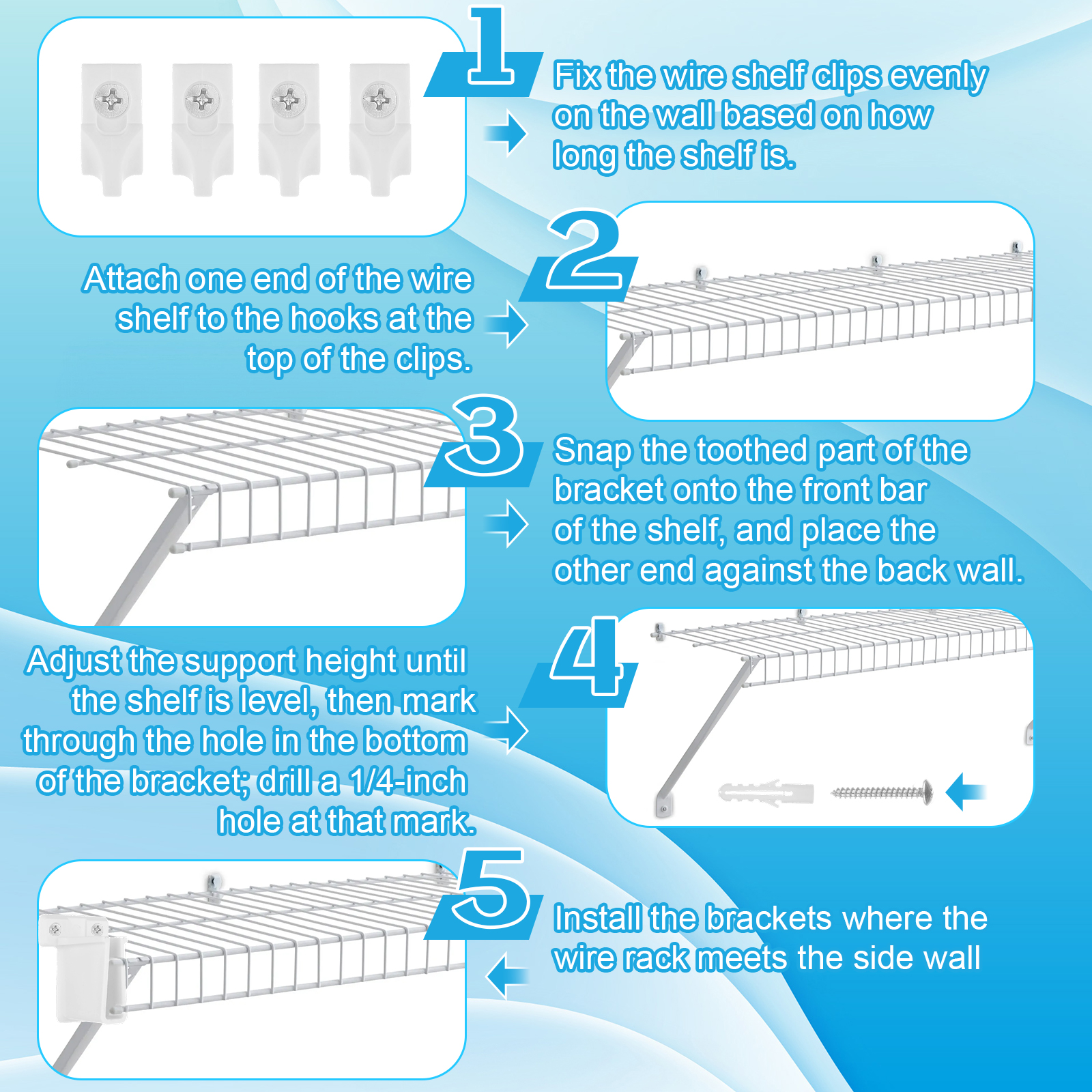 1

Fix the wire shelf clips evenly on the wall based on how long the shelf is.

2

Attach one end of the wire shelf to the hooks at the top of the clips.

3

Snap the toothed part of the bracket onto the front bar of the shelf, and place the other end against the back wall.

4

Adjust the support height until the shelf is level, then mark through the hole in the bottom of the bracket; drill a 1/4-inch hole at that mark.

5

Install the brackets where the wire rack meets the side wall