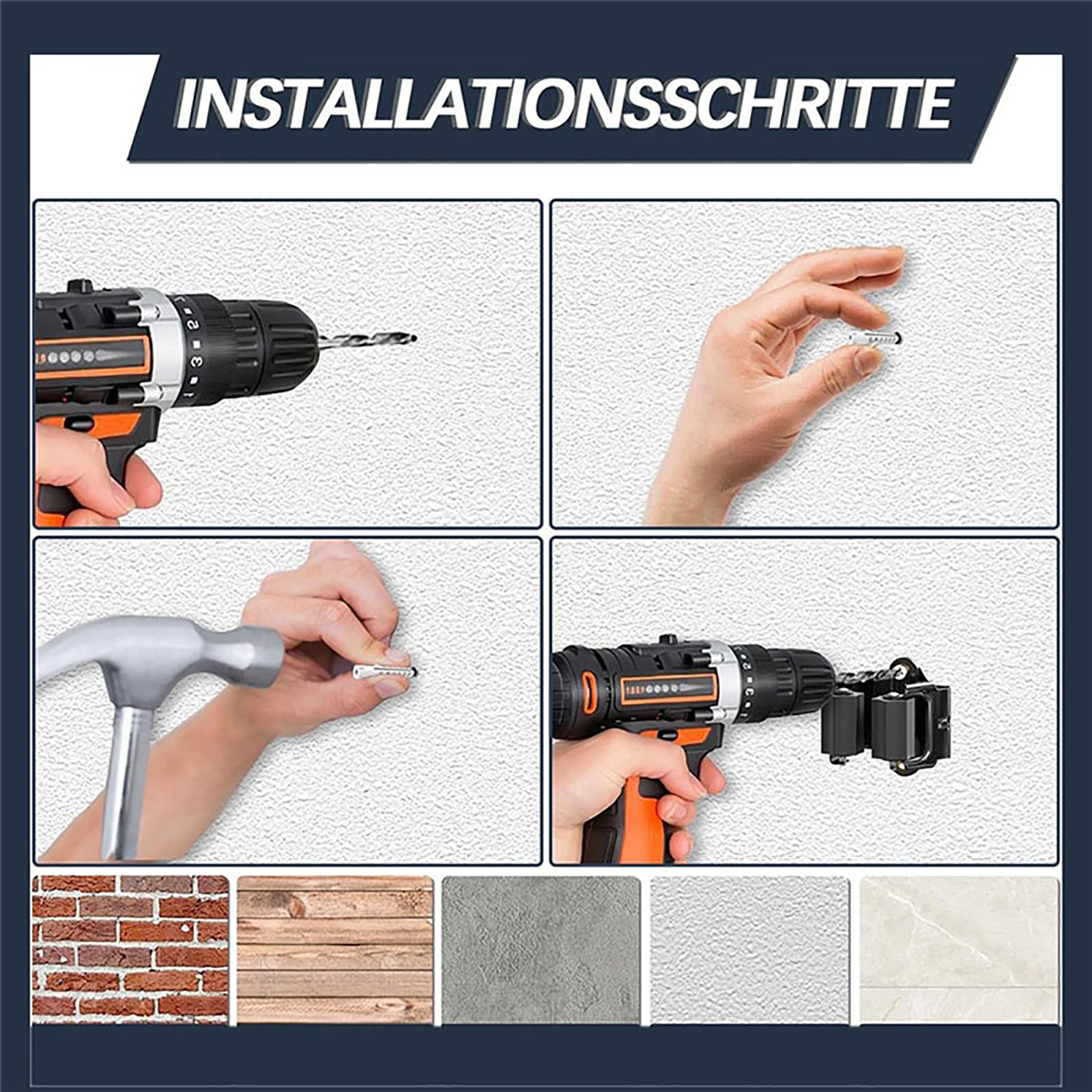 INSTALLATIONSSCHRITTE