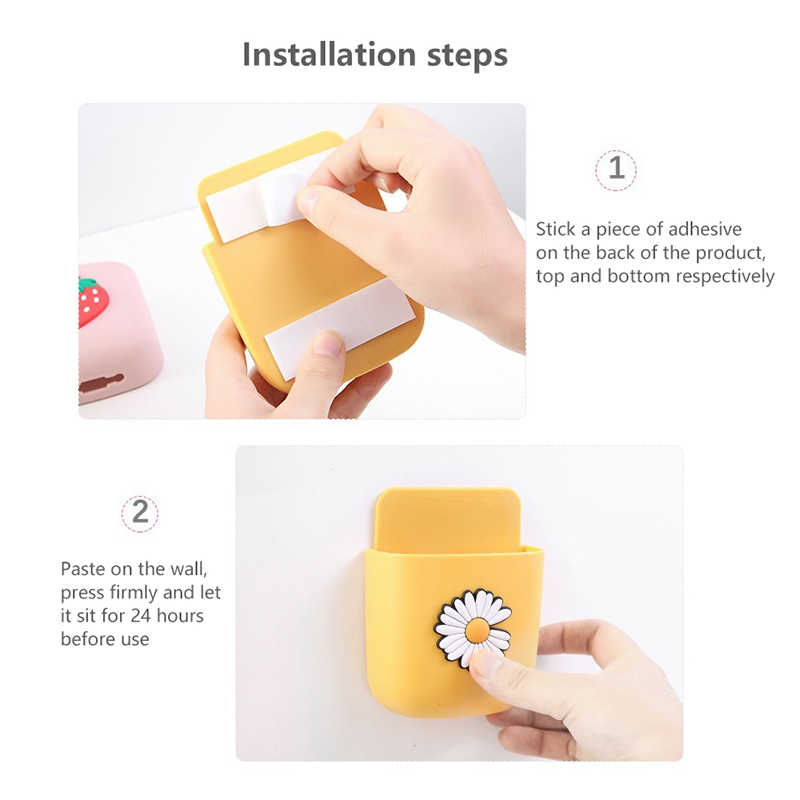 Installation steps

1

Stick a piece of adhesive on the back of the product, top and bottom respectively

2

Paste on the wall, press firmly and let it sit for 24 hours before use