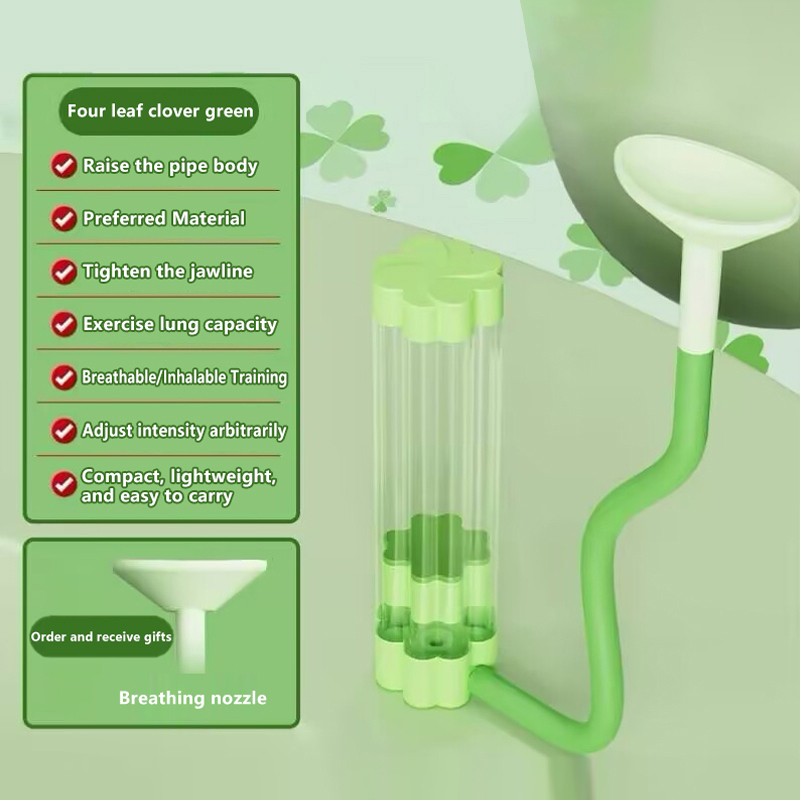 Four leaf clover green

Raise the pipe body

Preferred Material

Tighten the jawline

Exercise lung capacity

Breathable/Inhalable Training

Adjust intensity arbitrarily

Compact, lightweight, and easy to carry

Order and receive gifts

Breathing nozzle