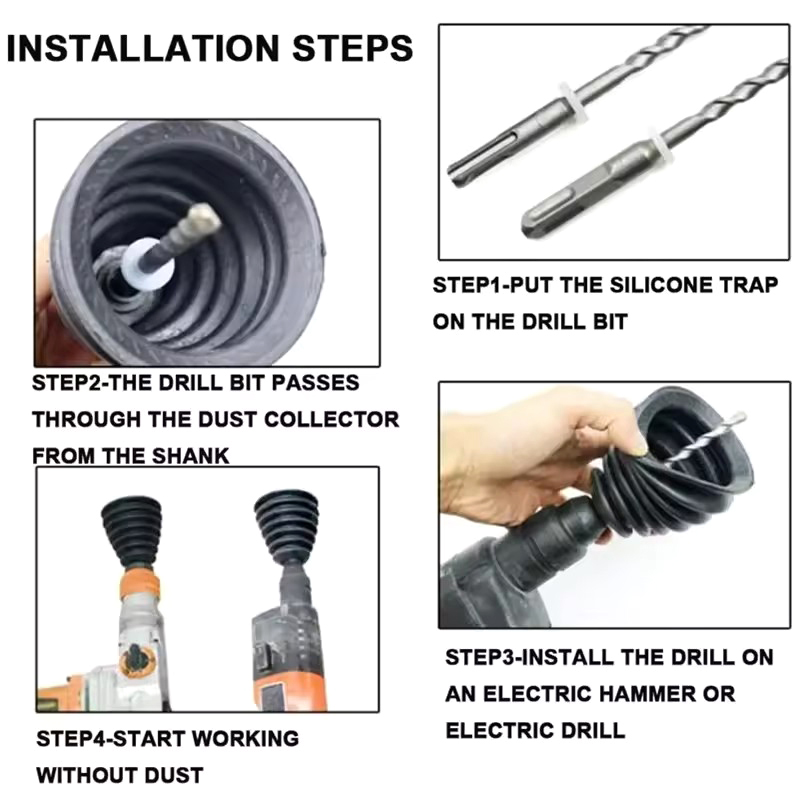 INSTALLATION STEPS

STEP1-PUT THE SILICONE TRAP ON THE DRILL BIT

STEP2-THE DRILL BIT PASSES THROUGH THE DUST COLLECTOR FROM THE SHANK

STEP3-INSTALL THE DRILL ON AN ELECTRIC HAMMER OR ELECTRIC DRILL

STEP4-START WORKING WITHOUT DUST