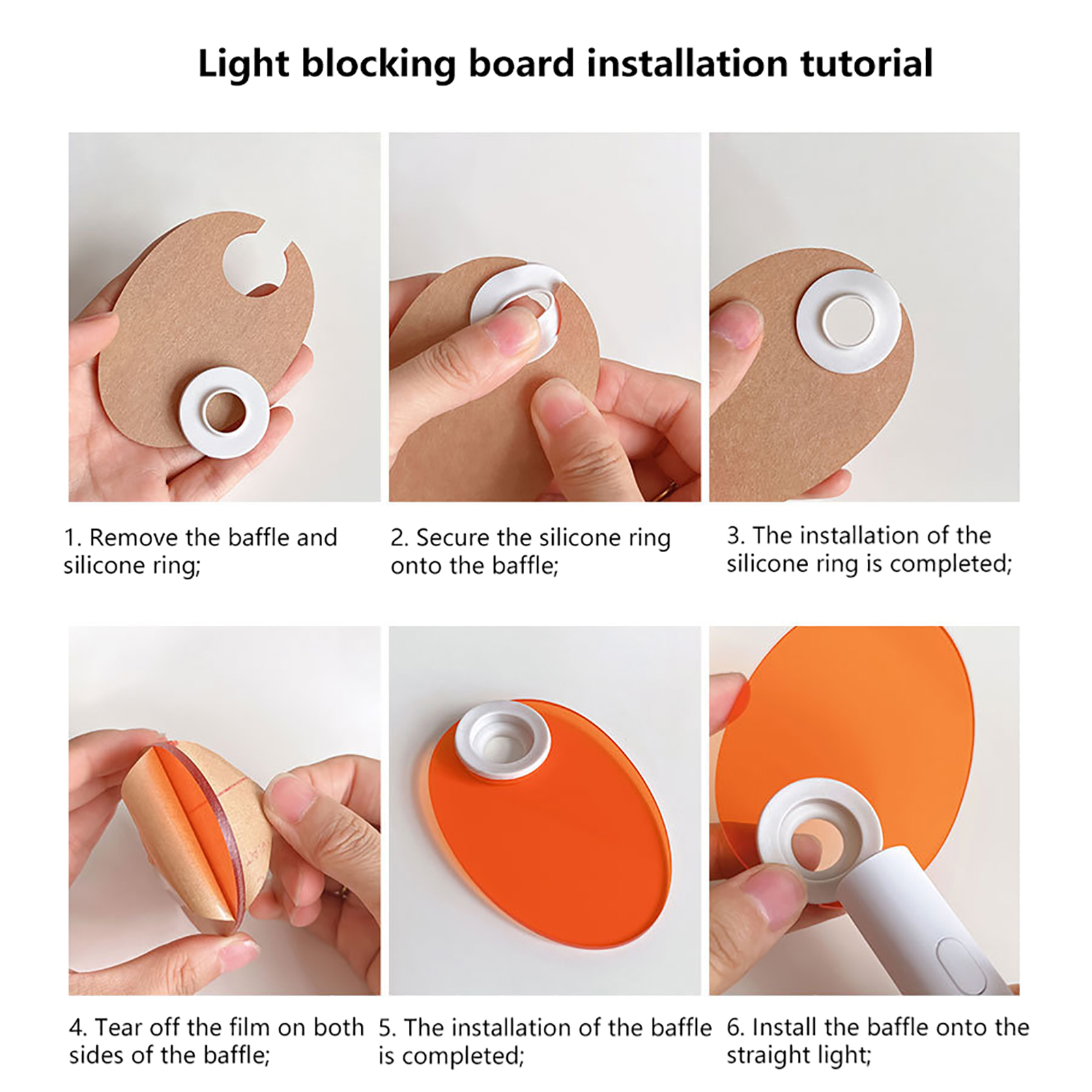 Light blocking board installation tutorial

1. Remove the baffle and silicone ring;

2. Secure the silicone ring onto the baffle;

3. The installation of the silicone ring is completed;

4. Tear off the film on both sides of the baffle;

5. The installation of the baffle is completed;

6. Install the baffle onto the straight light;