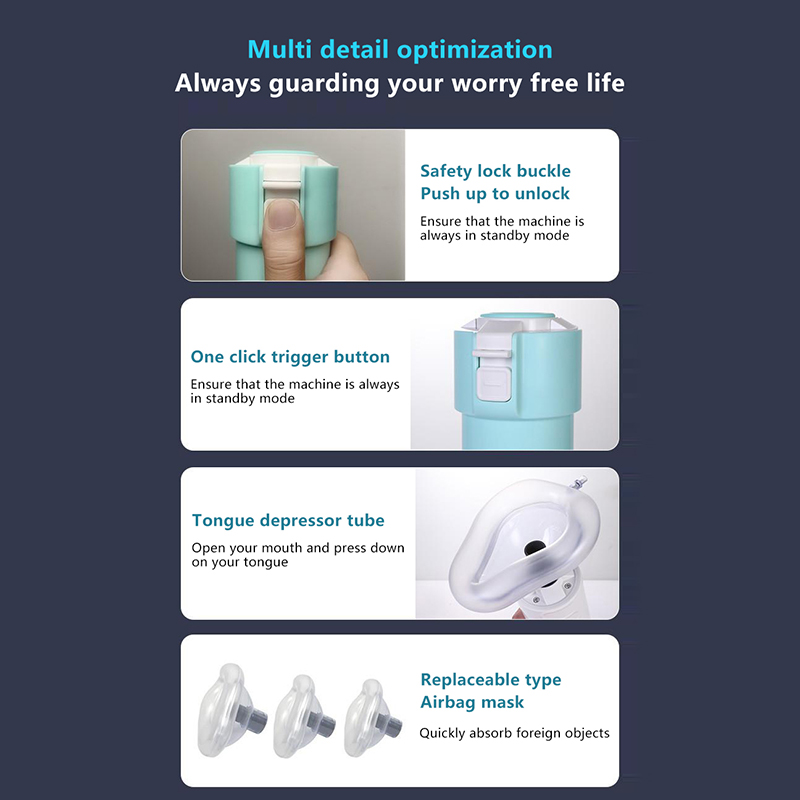 Multi detail optimization
Always guarding your worry free life

Safety lock buckle
Push up to unlock

Ensure that the machine is always in standby mode

One click trigger button

Ensure that the machine is always in standby mode

Tongue depressor tube

Open your mouth and press down on your tongue

Replaceable type
Airbag mask

Quickly absorb foreign objects