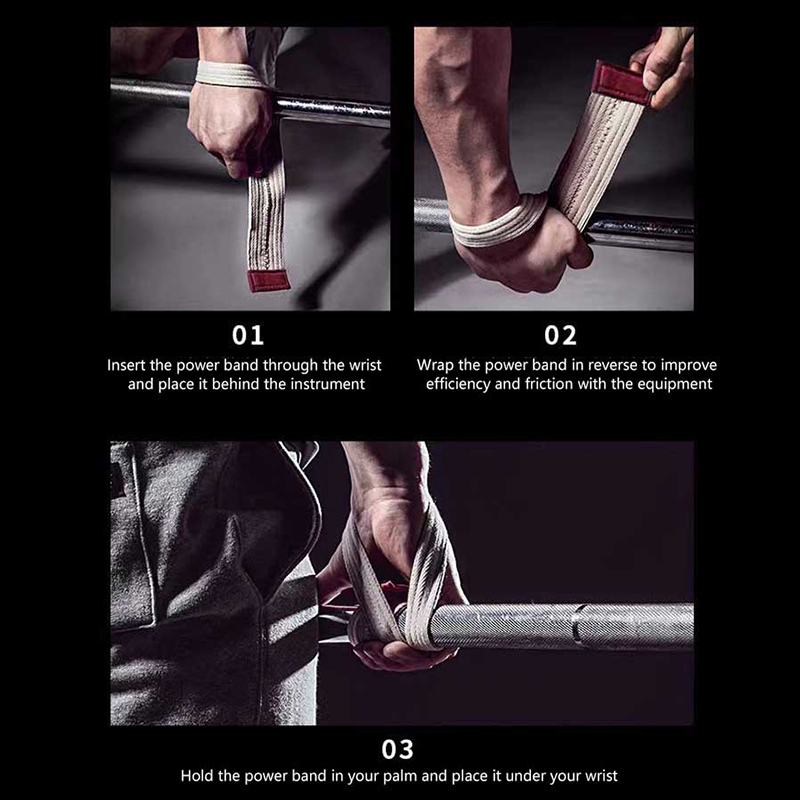 01

Insert the power band through the wrist and place it behind the instrument

02

Wrap the power band in reverse to improve efficiency and friction with the equipment

03

Hold the power band in your palm and place it under your wrist